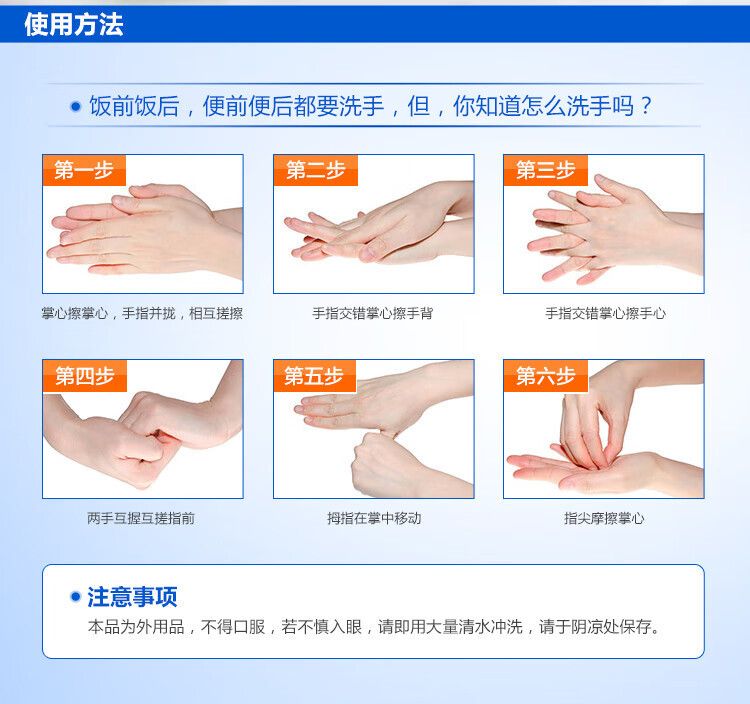 使用方法

饭前饭后，便前便后都要洗手，但，你知道怎么洗手吗？

第一步

掌心擦掌心，手指并拢，相互搓擦

第二步

手指交错掌心擦手背

第三步

手指交错掌心擦手心

第四步

两手互握互搓指前

第五步

拇指在掌中移动

第六步

指尖摩擦掌心

注意事项

本品为外用品，不得口服，若不慎入眼，请即用大量清水冲洗，请于阴凉处保存。