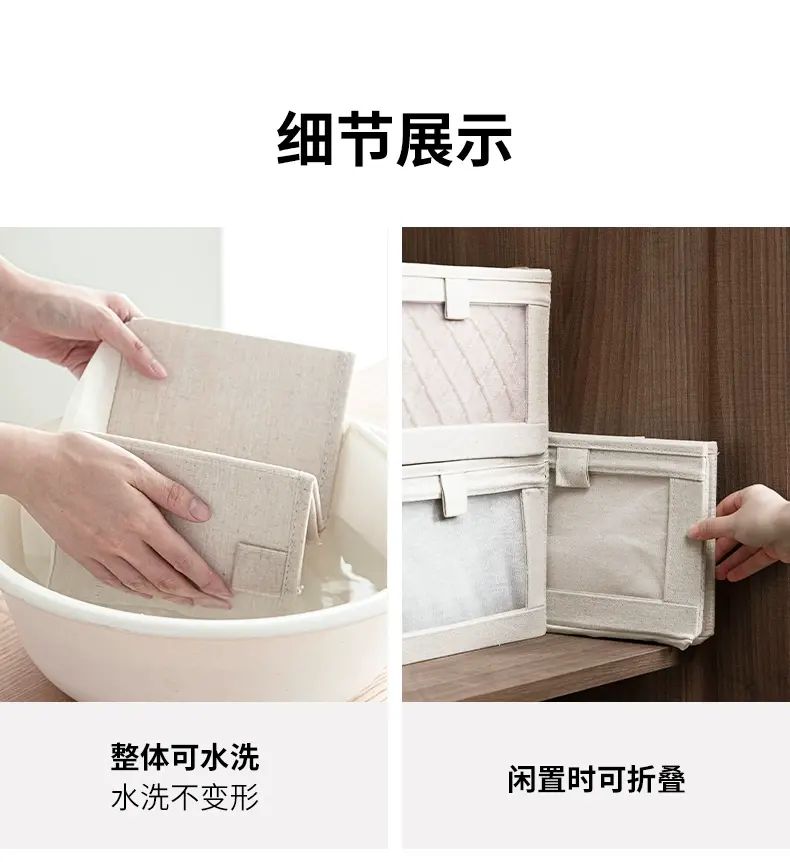 细节展示

整体可水洗
水洗不变形

闲置时可折叠