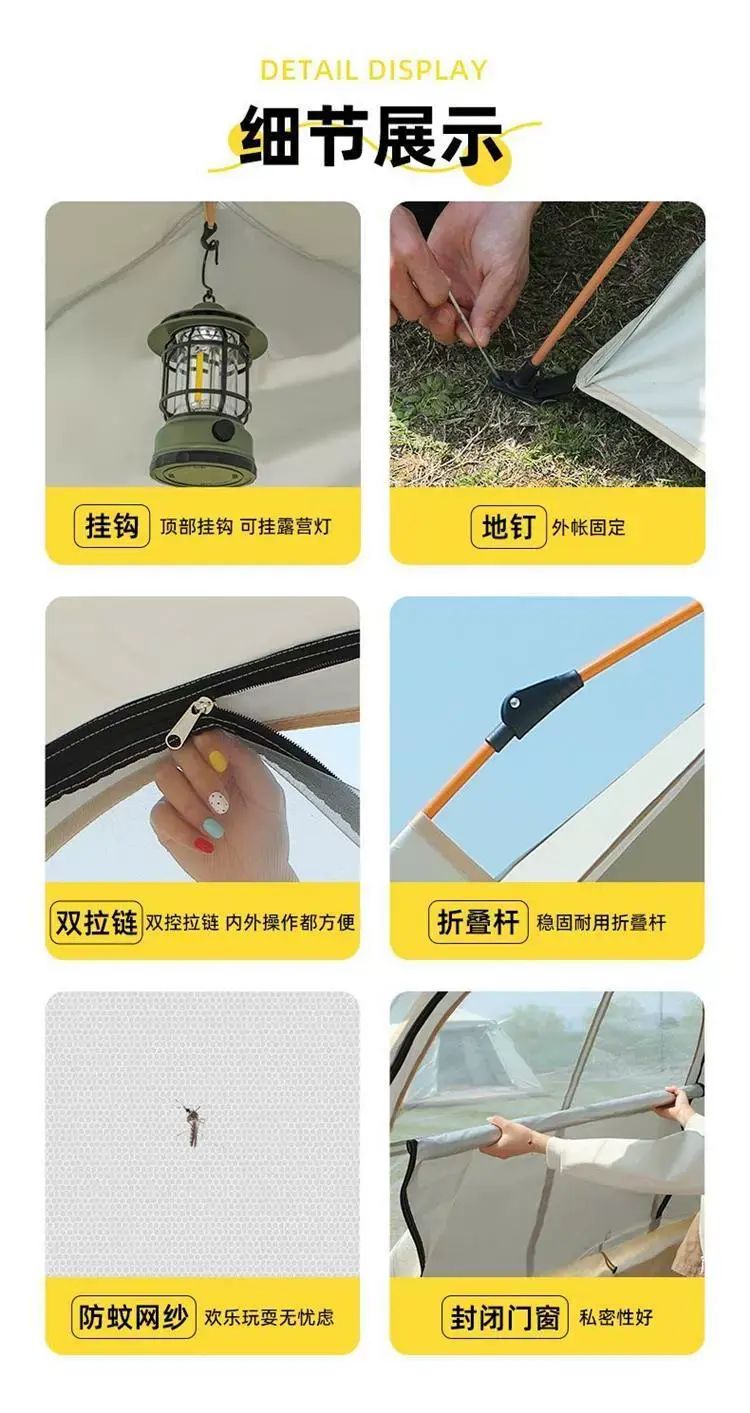 DETAIL DISPLAY
细节展示

挂钩 顶部挂钩 可挂露营灯

地钉 外帐固定

双拉链 双控拉链 内外操作都方便

折叠杆 稳固耐用折叠杆

防蚊网纱 欢乐玩耍无忧虑

封闭门窗 私密性好