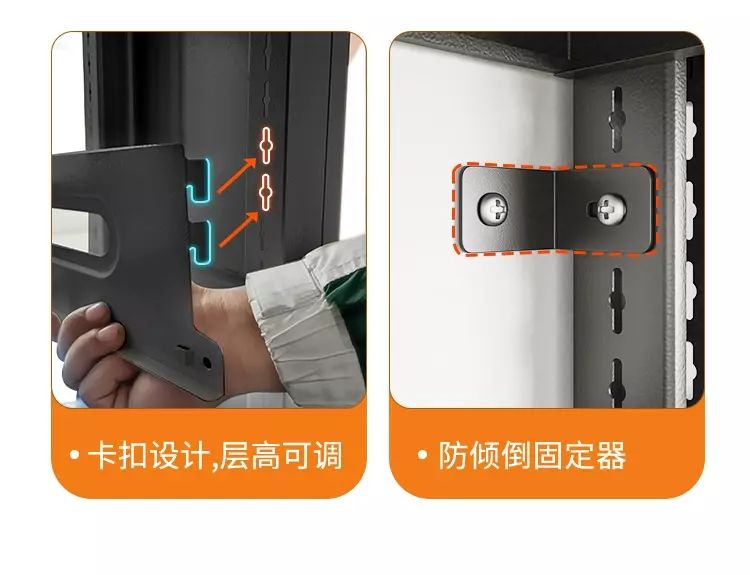 • 卡扣设计,层高可调

• 防倾倒固定器