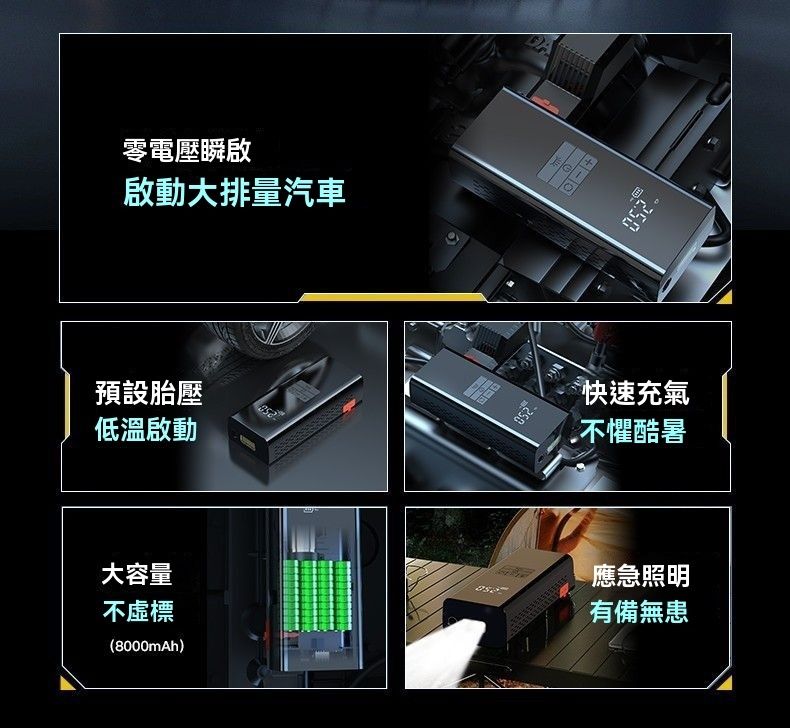 零電壓瞬啟
啟動大排量汽車

預設胎壓
低溫啟動

快速充氣
不懼酷暑

大容量
不虛標
(8000mAh)

應急照明
有備無患