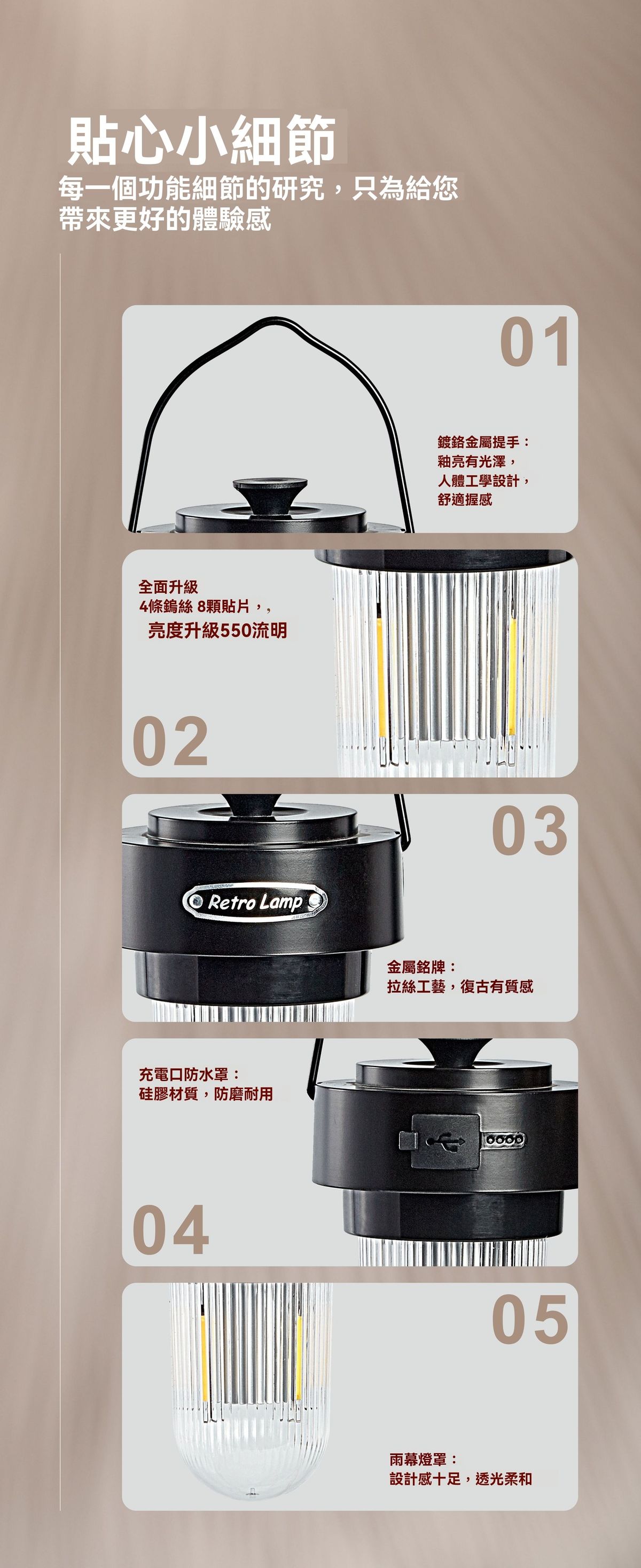 貼心小細節

每一個功能細節的研究，只為給您帶來更好的體驗感

01

鍍鉻金屬提手：
釉亮有光澤，
人體工學設計，
舒適握感

全面升級
4條鎢絲 8顆貼片，，
亮度升級550流明

02

03

Retro Lamp

金屬銘牌：
拉絲工藝，復古有質感

充電口防水罩：
硅膠材質，防磨耐用

04

05

雨幕燈罩：
設計感十足，透光柔和