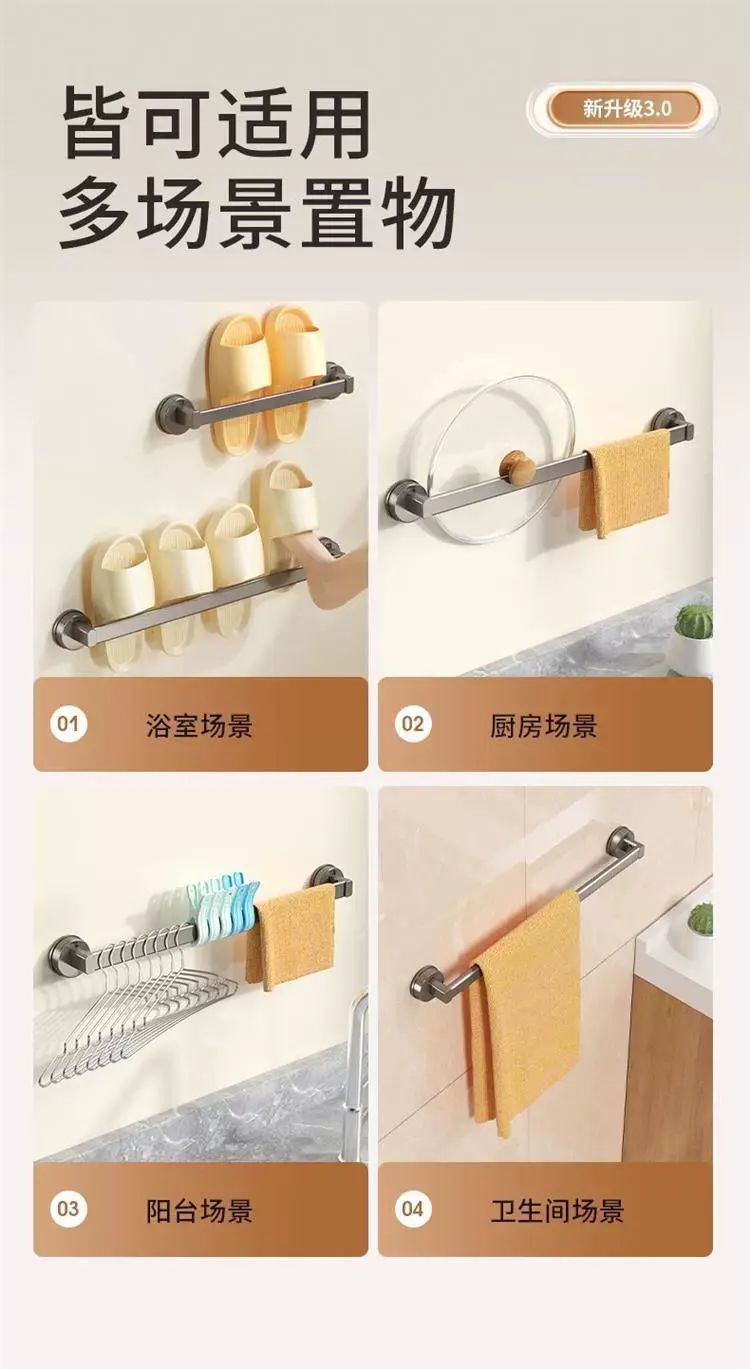 皆可适用
多场景置物

新升级3.0

01 浴室场景

02 厨房场景

03 阳台场景

04 卫生间场景