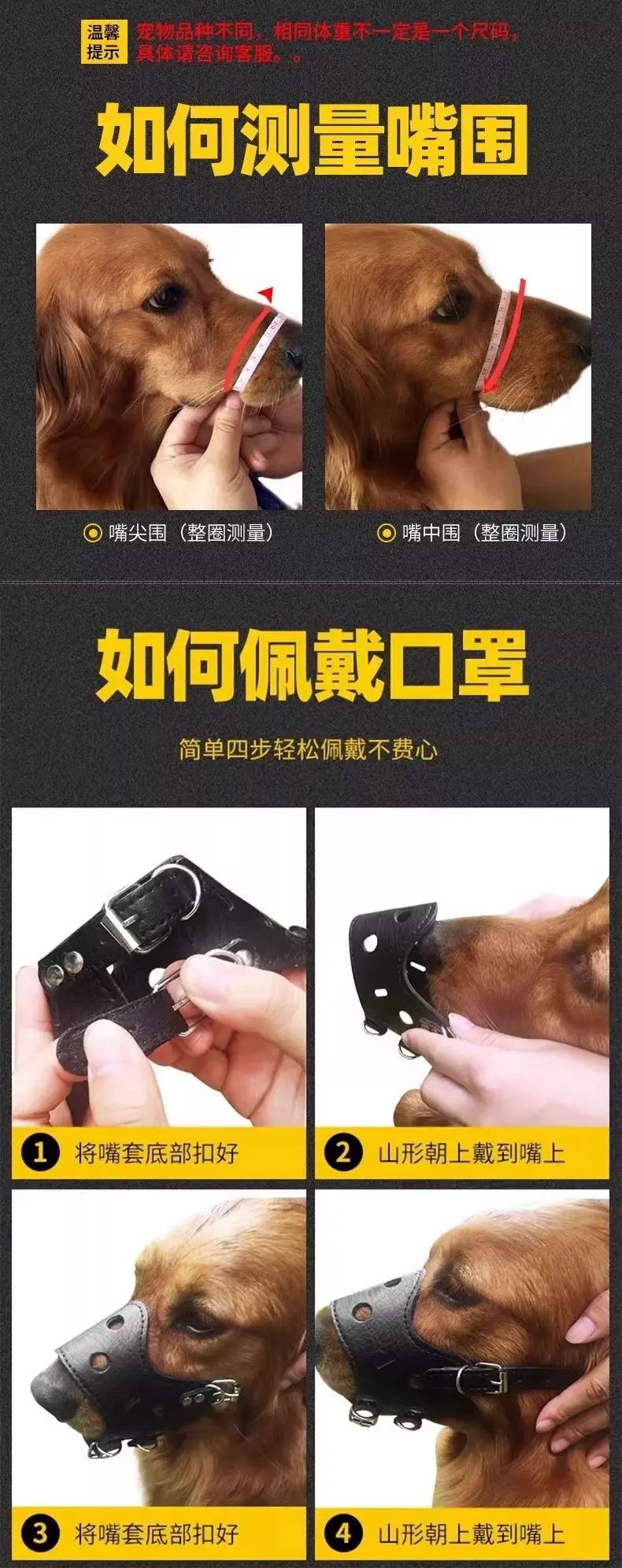 温馨提示 宠物品种不同，相同体重不一定是一个尺码，具体请咨询客服。。

如何测量嘴围

嘴尖围（整圈测量）

嘴中围（整圈测量）

如何佩戴口罩

简单四步轻松佩戴不费心

1 将嘴套底部扣好

2 山形朝上戴到嘴上

3 将嘴套底部扣好

4 山形朝上戴到嘴上