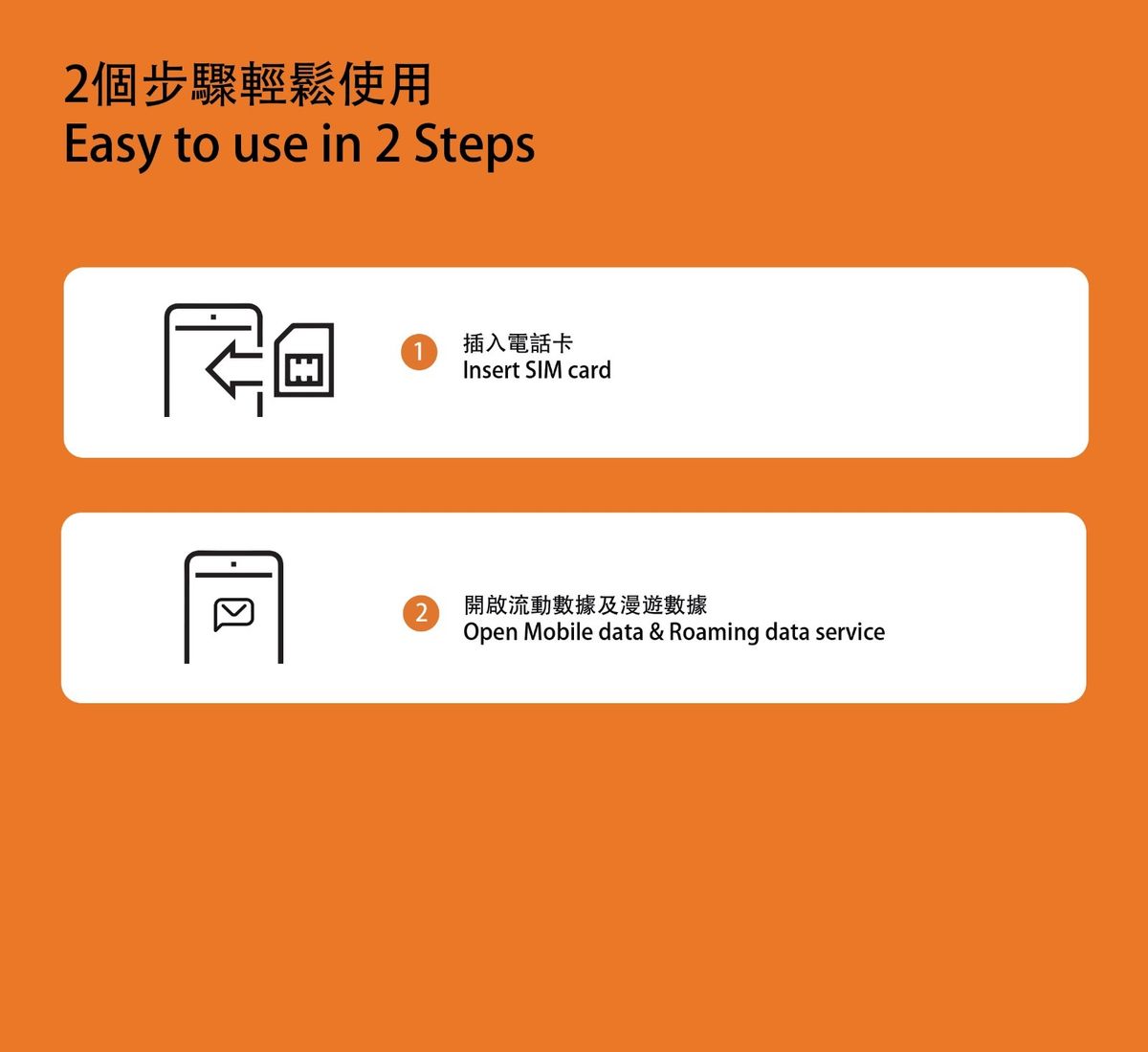 2個步驟輕鬆使用
Easy to use in 2 Steps

1 插入電話卡
Insert SIM card

2 開啟流動數據及漫遊數據
Open Mobile data & Roaming data service