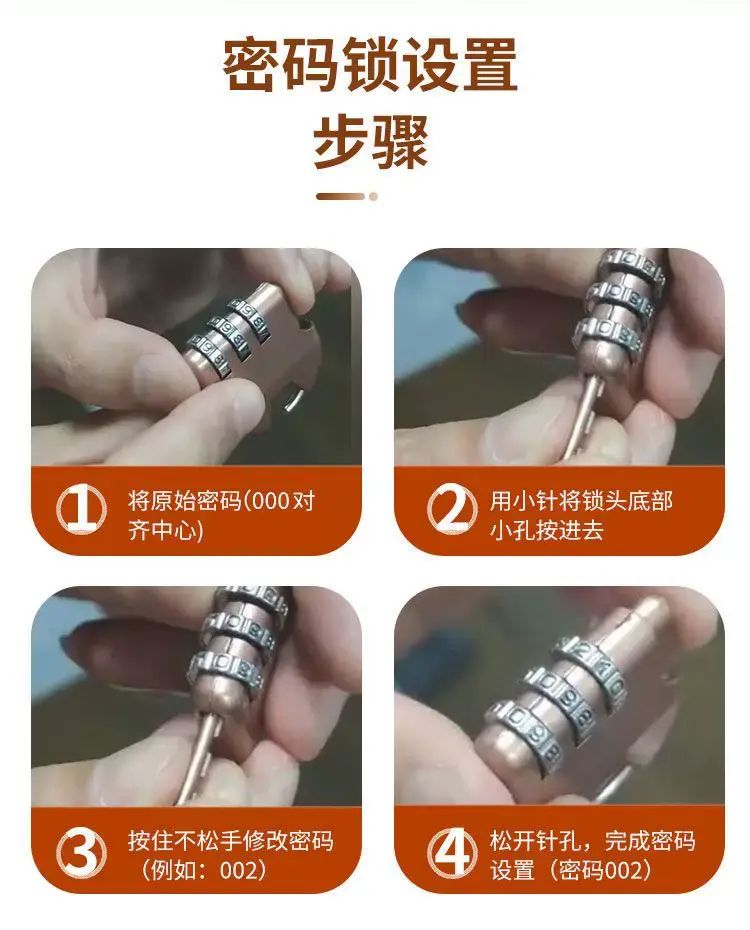 密码锁设置
步骤

1 将原始密码(000对齐中心)

2 用小针将锁头底部小孔按进去

3 按住不松手修改密码（例如：002）

4 松开针孔，完成密码设置（密码002）