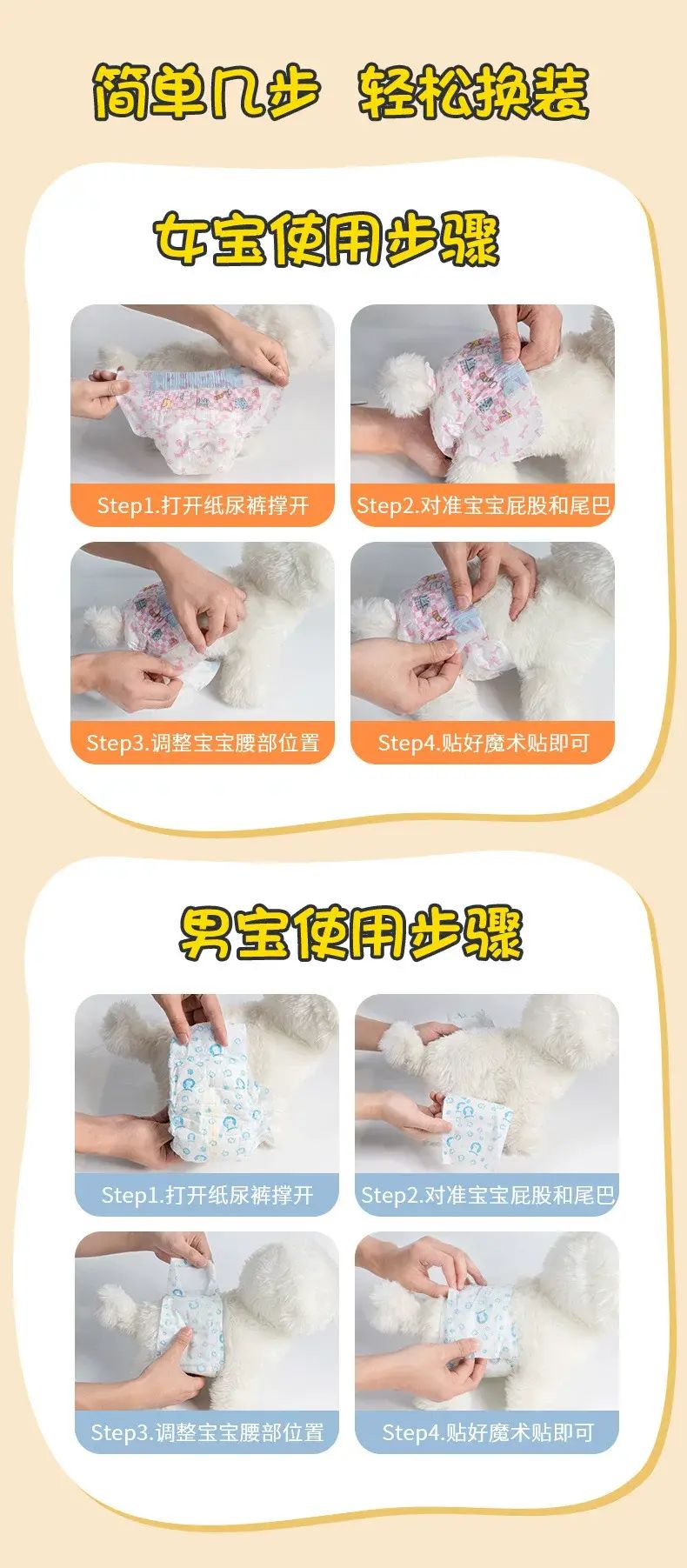 简单几步 轻松换装

女宝使用步骤

Step1.打开纸尿裤撑开

Step2.对准宝宝屁股和尾巴

Step3.调整宝宝腰部位置

Step4.贴好魔术贴即可

男宝使用步骤

Step1.打开纸尿裤撑开

Step2.对准宝宝屁股和尾巴

Step3.调整宝宝腰部位置

Step4.贴好魔术贴即可