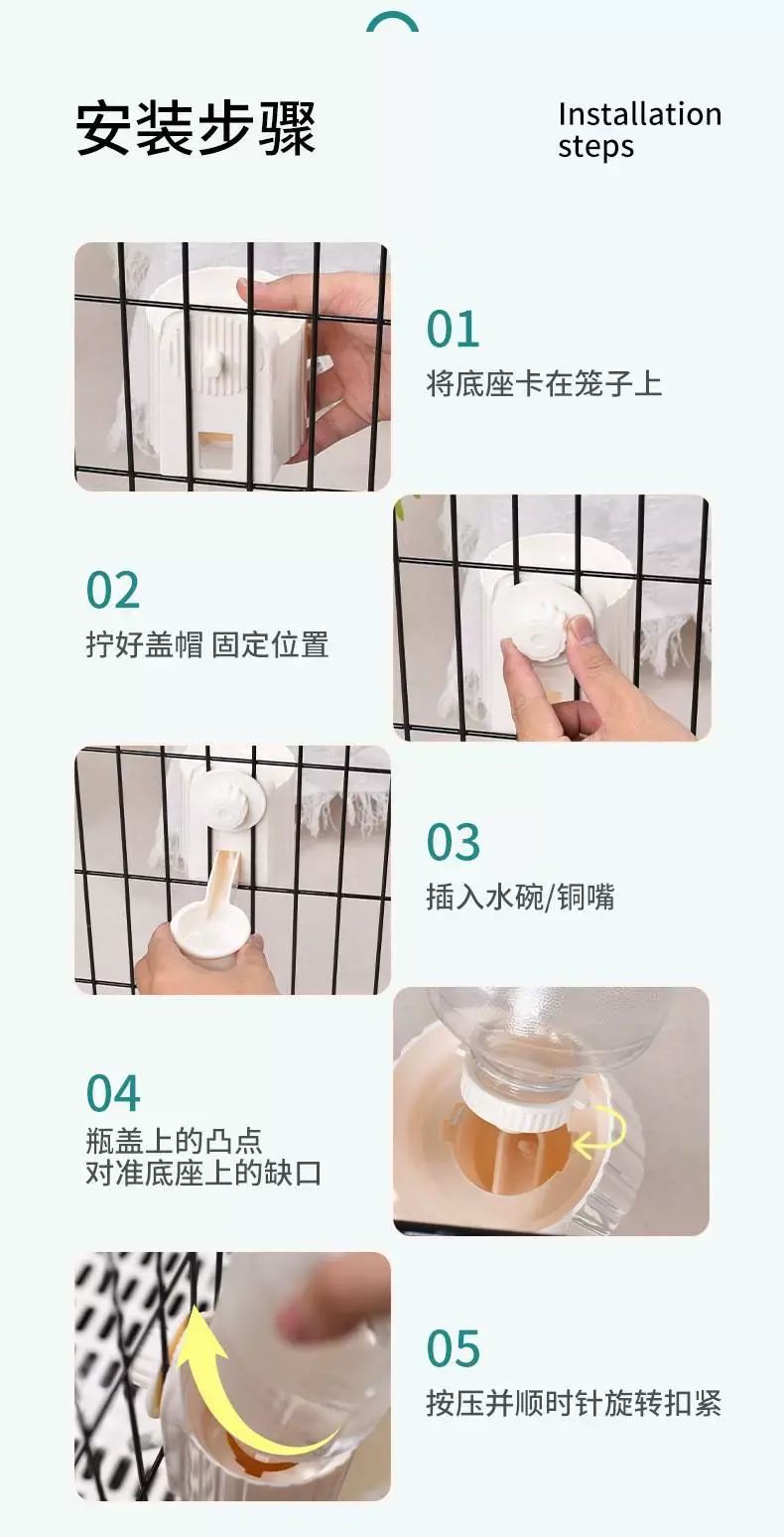 安装步骤

Installation steps

01
将底座卡在笼子上

02
拧好盖帽 固定位置

03
插入水碗/铜嘴

04
瓶盖上的凸点
对准底座上的缺口

05
按压并顺时针旋转扣紧