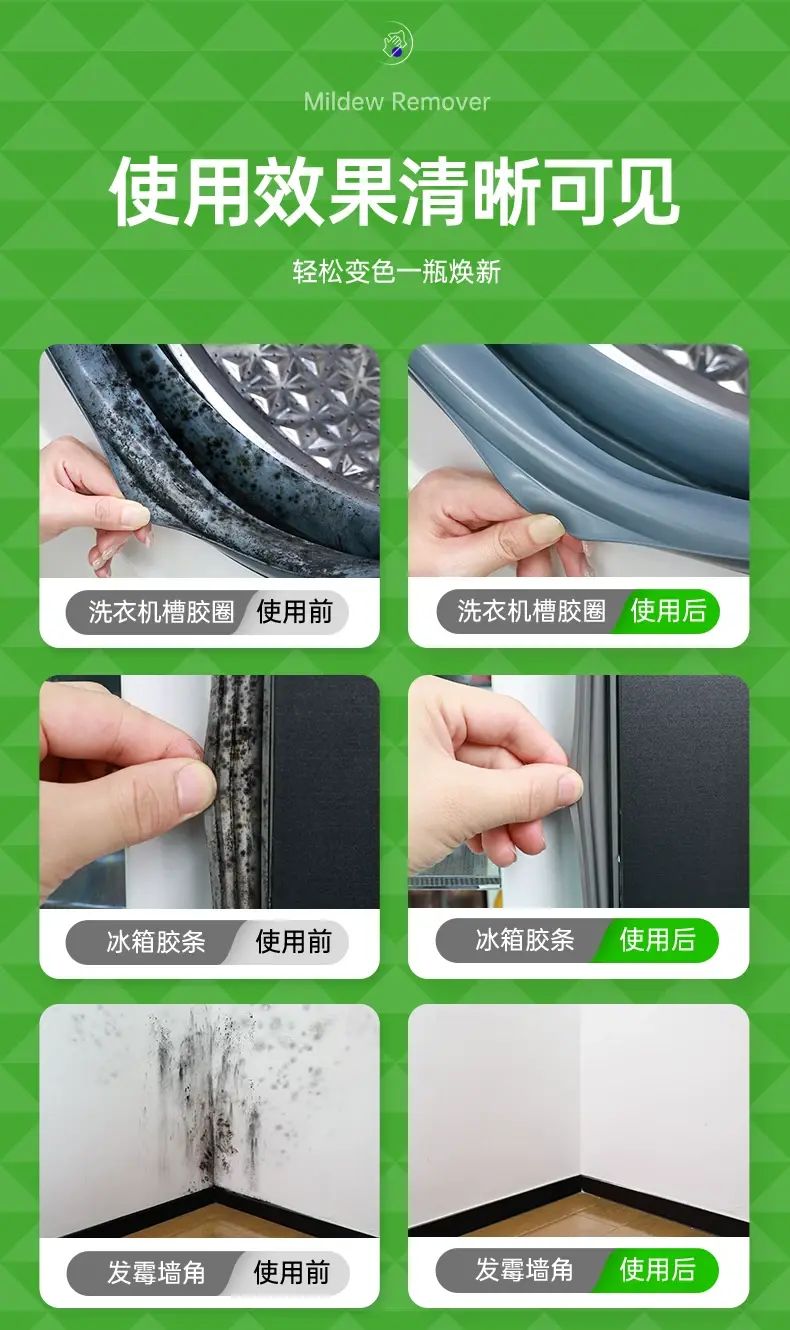 Mildew Remover

使用效果清晰可见

轻松变色一瓶焕新

洗衣机槽胶圈 使用前

洗衣机槽胶圈 使用后

冰箱胶条 使用前

冰箱胶条 使用后

发霉墙角 使用前

发霉墙角 使用后