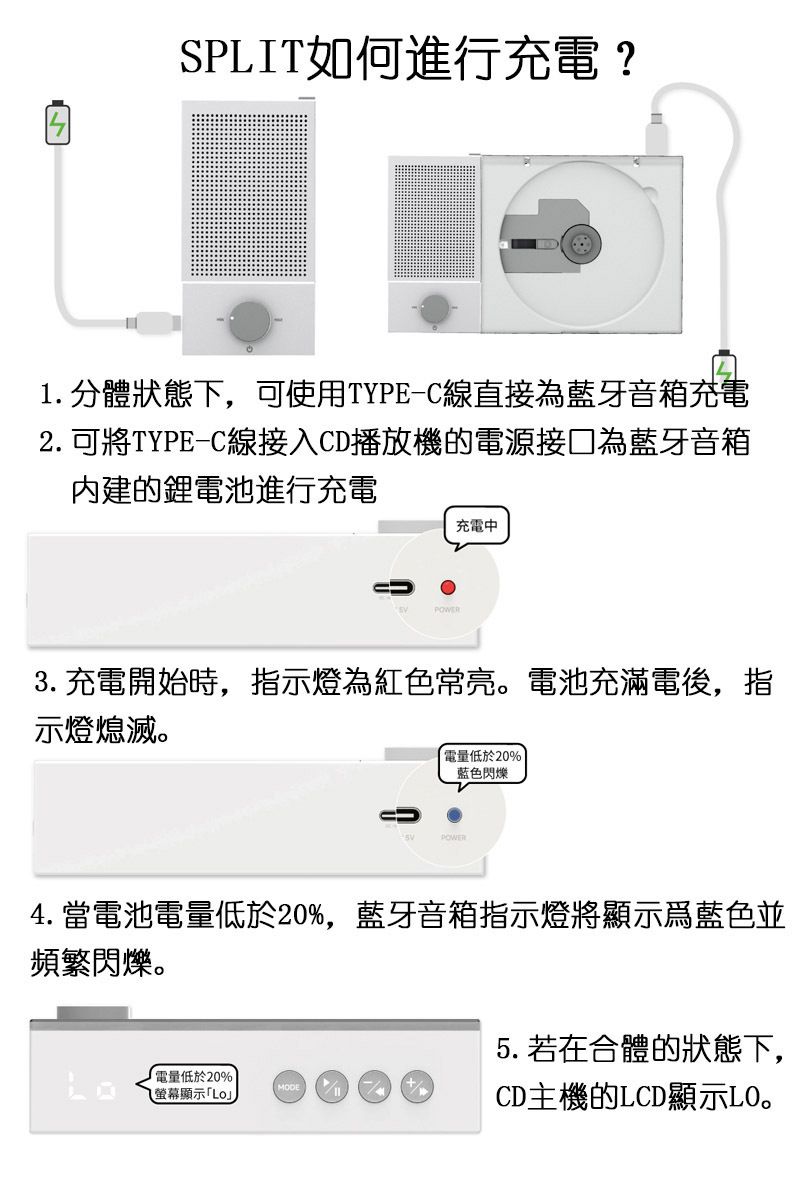 SPLIT如何進行充電？

1. 分體狀態下，可使用TYPE-C線直接為藍牙音箱充電
2. 可將TYPE-C線接入CD播放機的電源接口為藍牙音箱內建的鋰電池進行充電

充電中

5V POWER

3. 充電開始時，指示燈為紅色常亮。電池充滿電後，指示燈熄滅。

電量低於20%
藍色閃爍

5V POWER

4. 當電池電量低於20%，藍牙音箱指示燈將顯示爲藍色並頻繁閃爍。

Lo

電量低於20%
螢幕顯示「Lo」

MODE

5. 若在合體的狀態下，CD主機的LCD顯示LO。