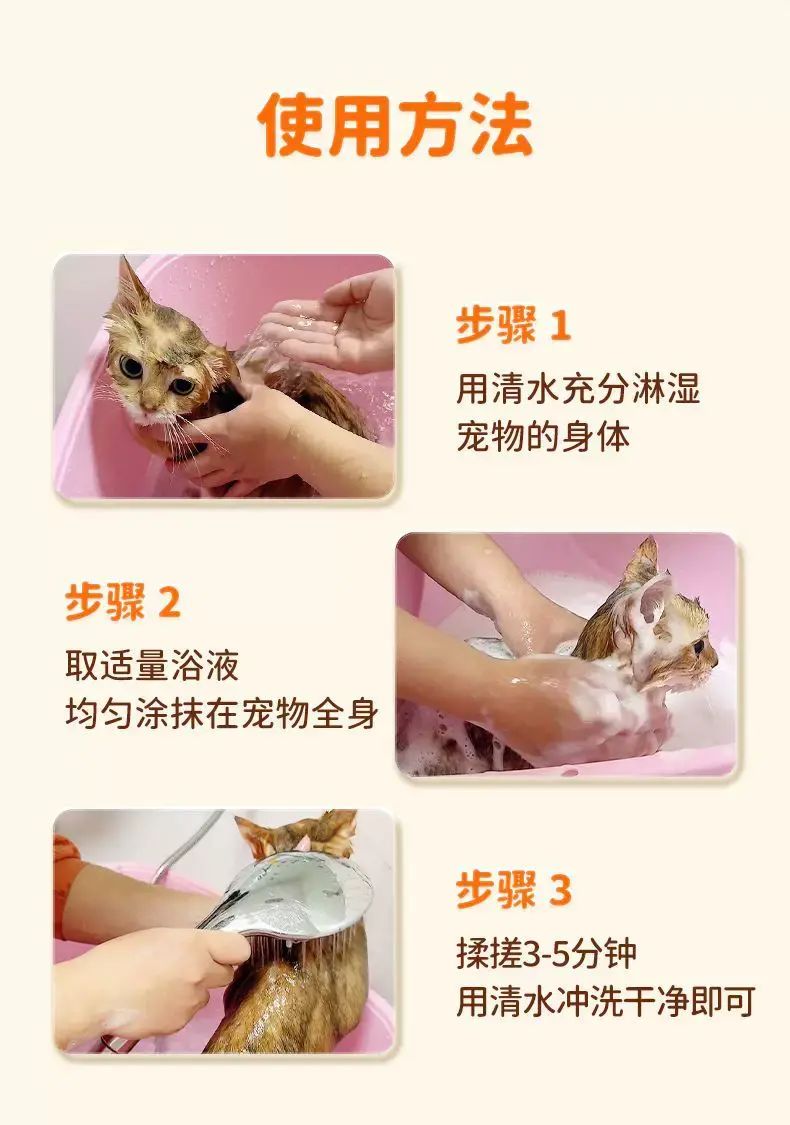 使用方法

步骤 1
用清水充分淋湿
宠物的身体

步骤 2
取适量浴液
均匀涂抹在宠物全身

步骤 3
揉搓3-5分钟
用清水冲洗干净即可