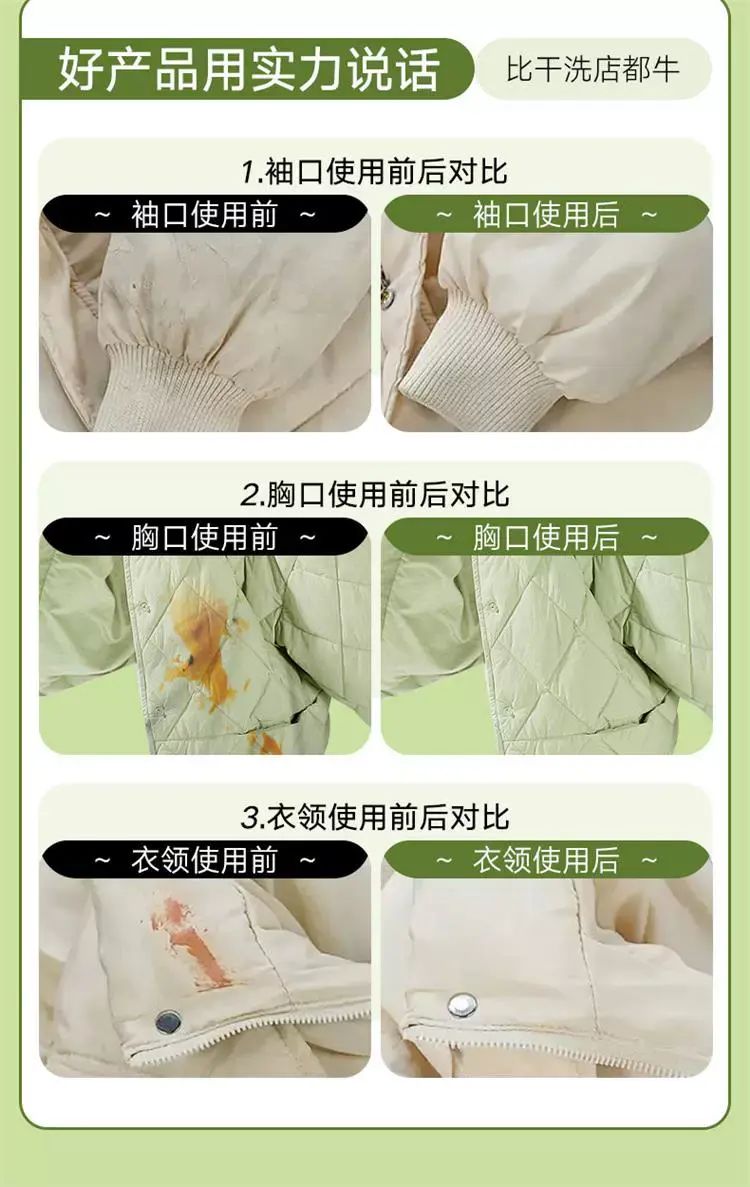 好产品用实力说话

比干洗店都牛

1.袖口使用前后对比

~ 袖口使用前 ~

~ 袖口使用后 ~

2.胸口使用前后对比

~ 胸口使用前 ~

~ 胸口使用后 ~

3.衣领使用前后对比

~ 衣领使用前 ~

~ 衣领使用后 ~