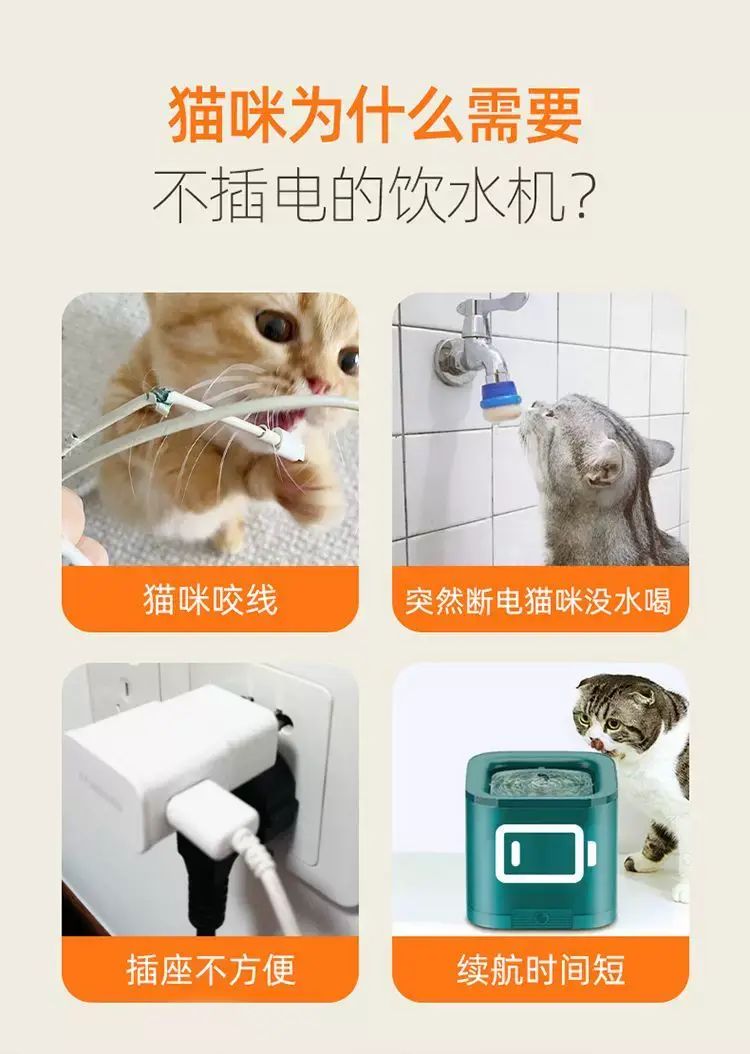 猫咪为什么需要
不插电的饮水机？

猫咪咬线

突然断电猫咪没水喝

插座不方便

续航时间短