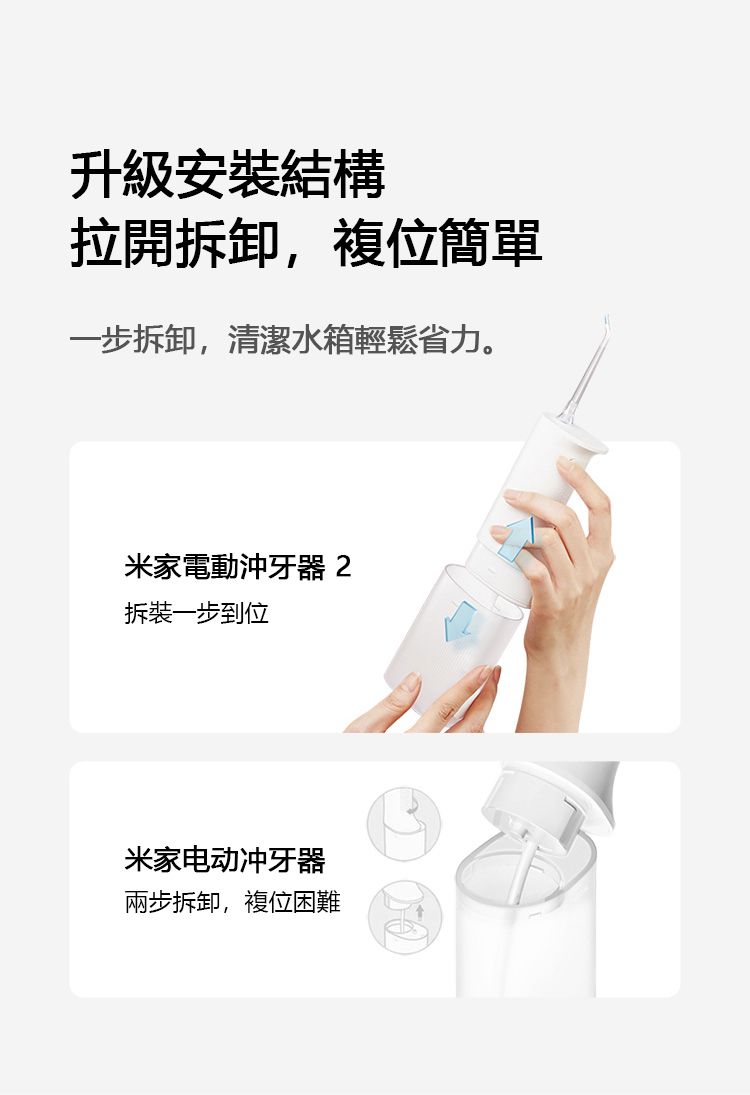 升級安裝結構
拉開拆卸，複位簡單

一步拆卸，清潔水箱輕鬆省力。

米家電動沖牙器 2
拆裝一步到位

米家电动冲牙器
兩步拆卸，複位困難