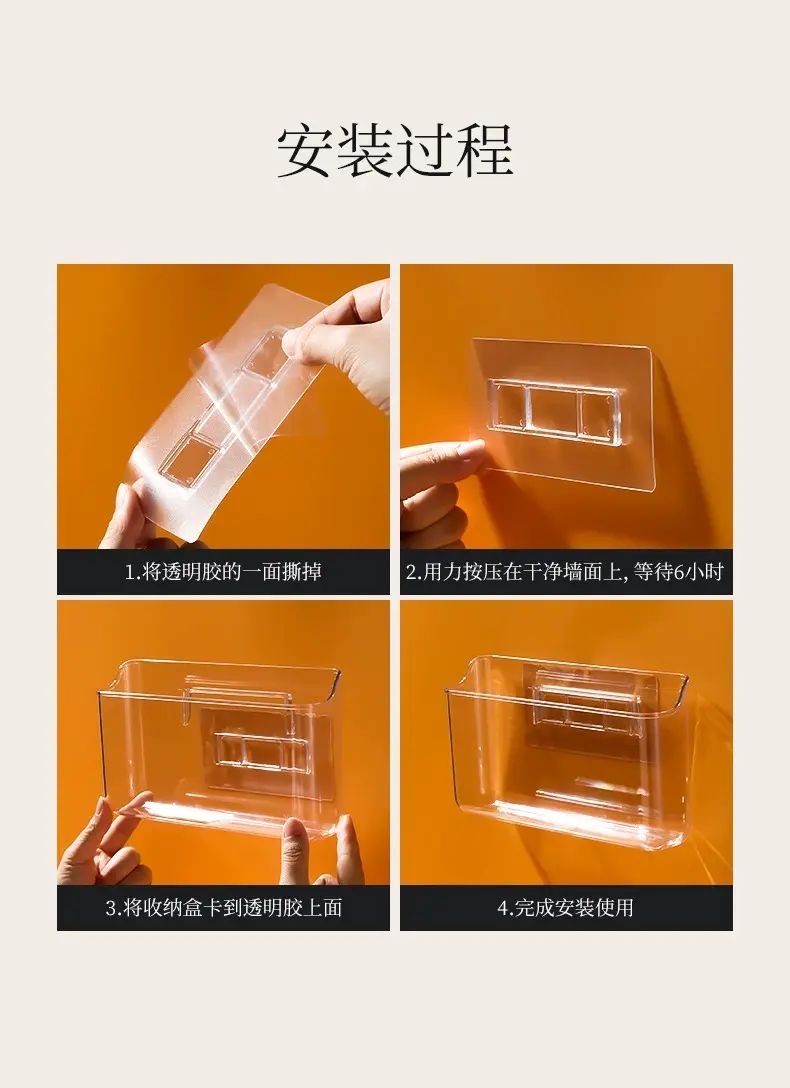 安装过程

1.将透明胶的一面撕掉

2.用力按压在干净墙面上, 等待6小时

3.将收纳盒卡到透明胶上面

4.完成安装使用