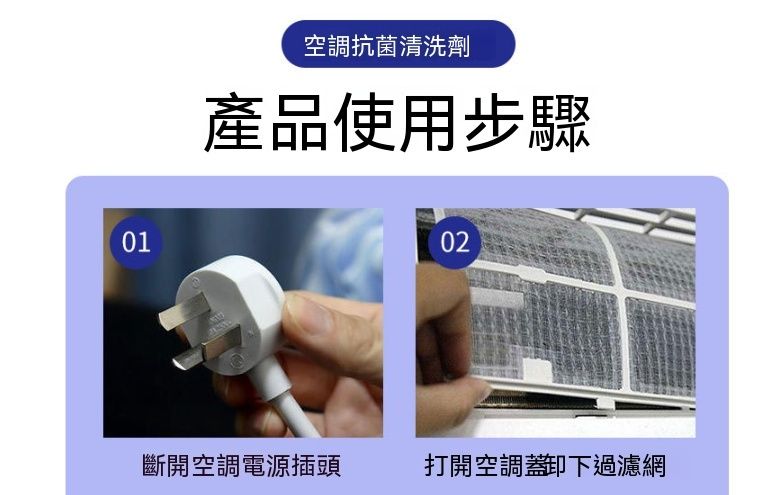 空調抗菌清洗劑

產品使用步驟

01

斷開空調電源插頭

02

打開空調蓋卸下過濾網