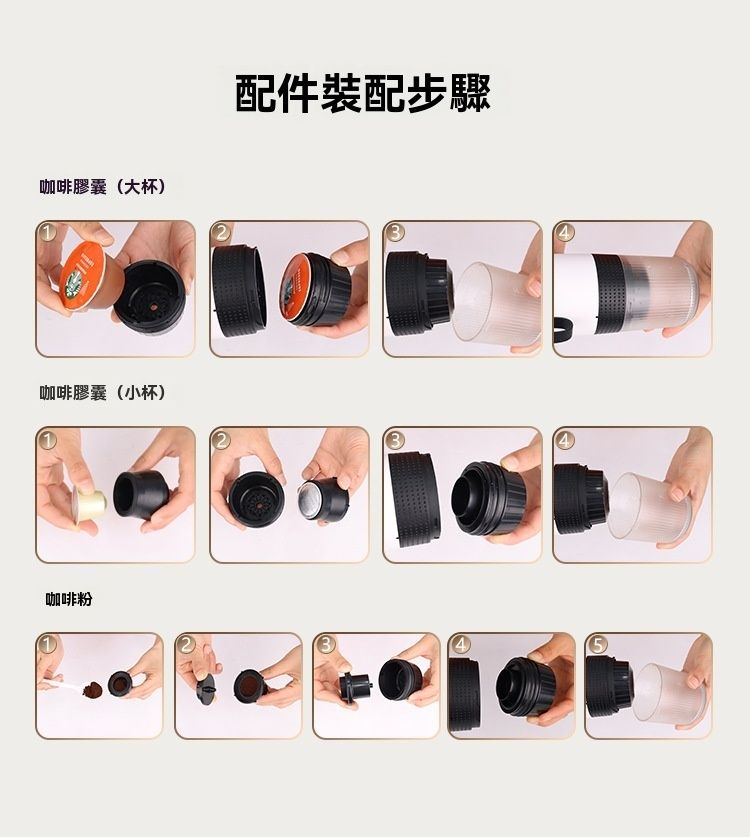 配件裝配步驟

咖啡膠囊（大杯）

1 2 3 4

咖啡膠囊（小杯）

1 2 3 4

咖啡粉

1 2 3 4 5