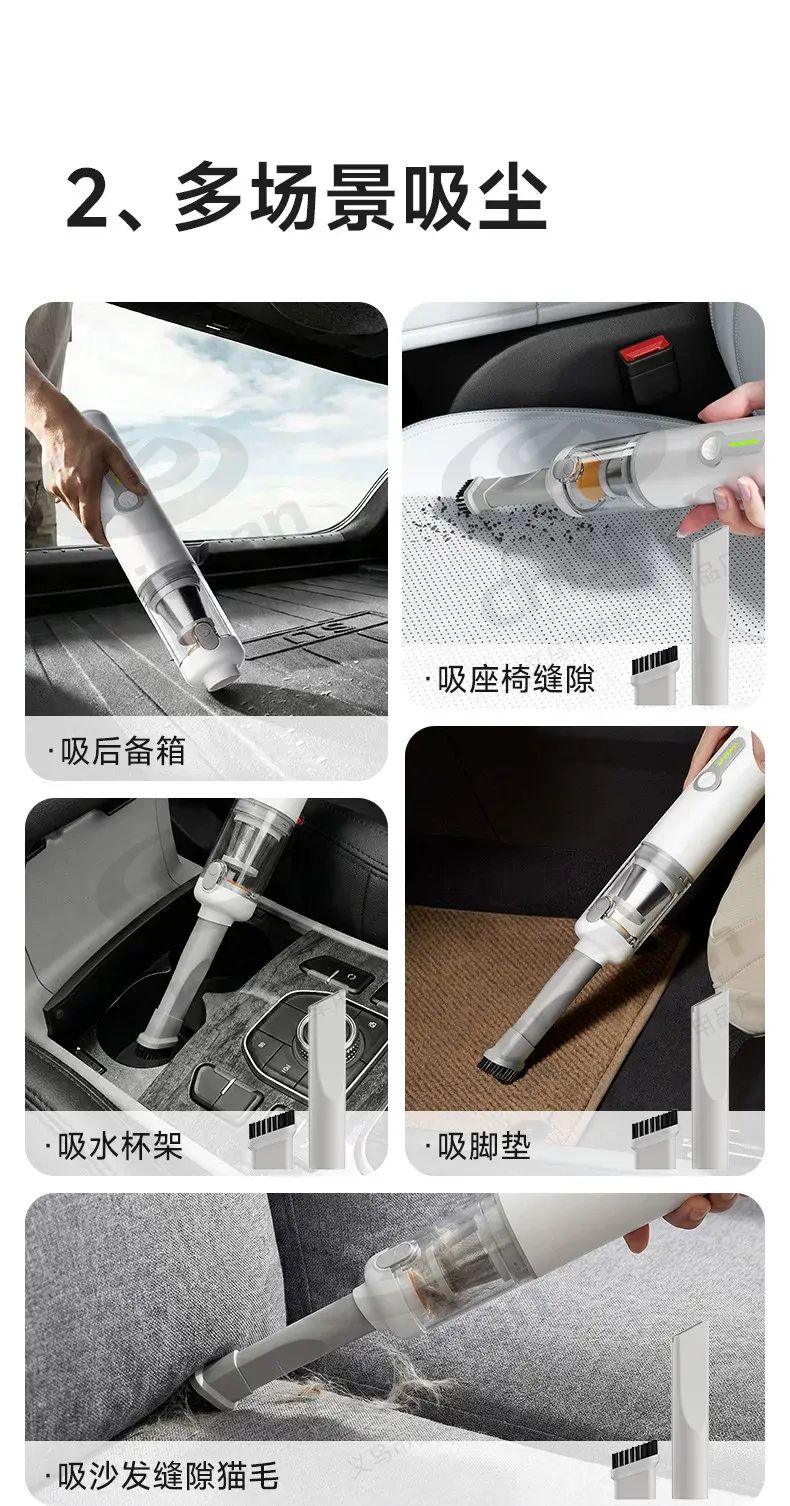 2、多场景吸尘

·吸后备箱

·吸座椅缝隙

·吸水杯架

·吸脚垫

·吸沙发缝隙猫毛