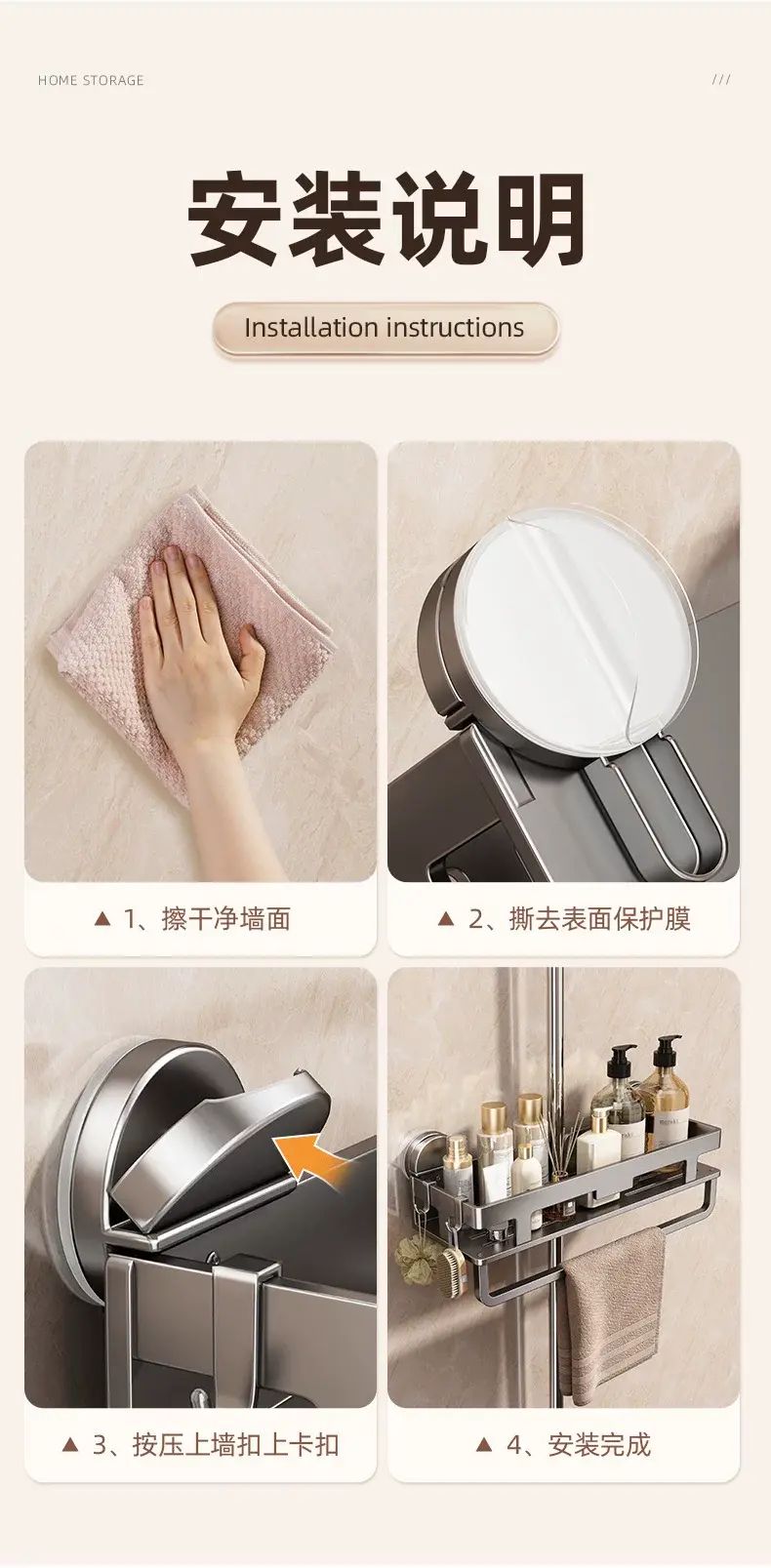 HOME STORAGE

///

安装说明

Installation instructions

▲ 1、擦干净墙面

▲ 2、撕去表面保护膜

▲ 3、按压上墙扣上卡扣

▲ 4、安装完成