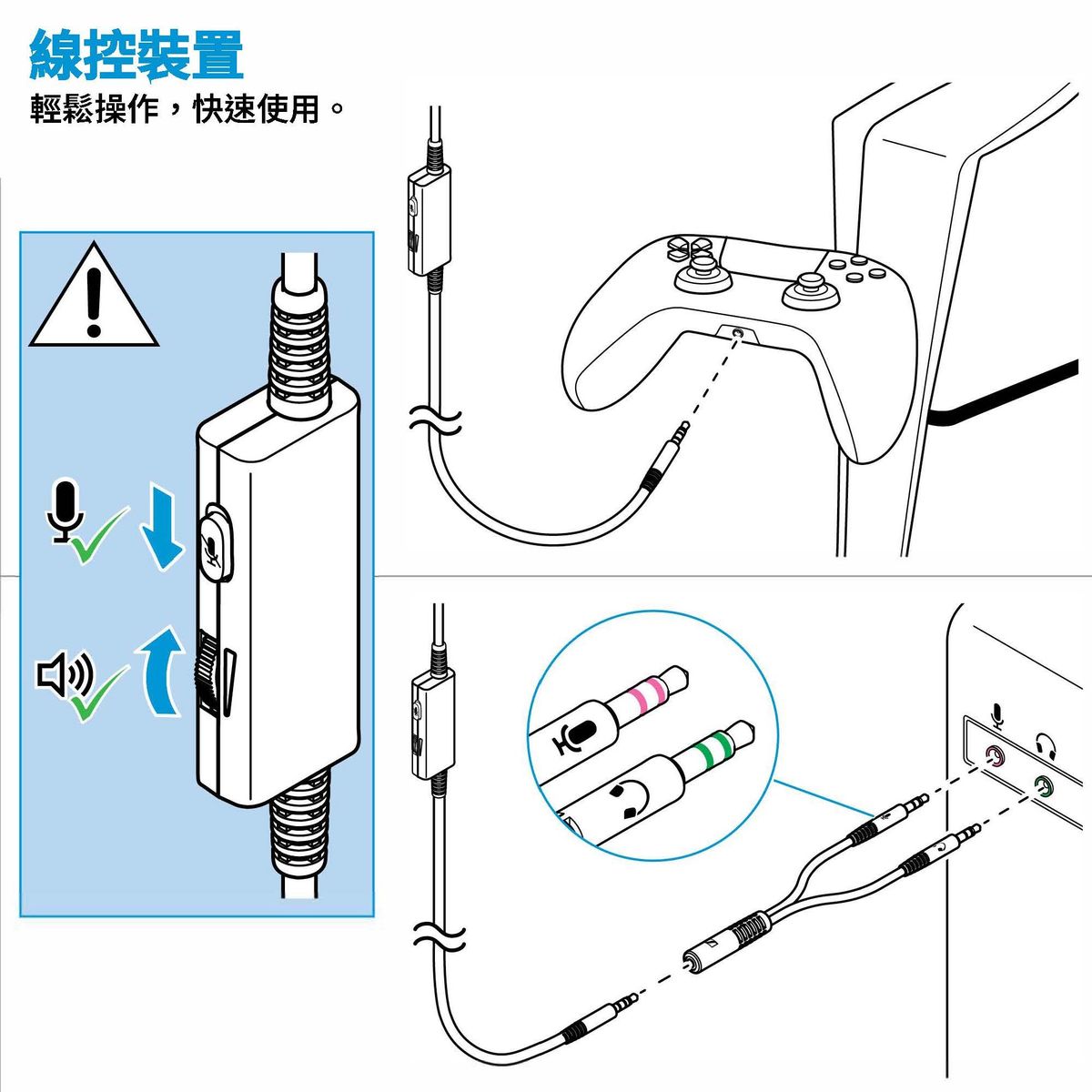 線控裝置
輕鬆操作，快速使用。