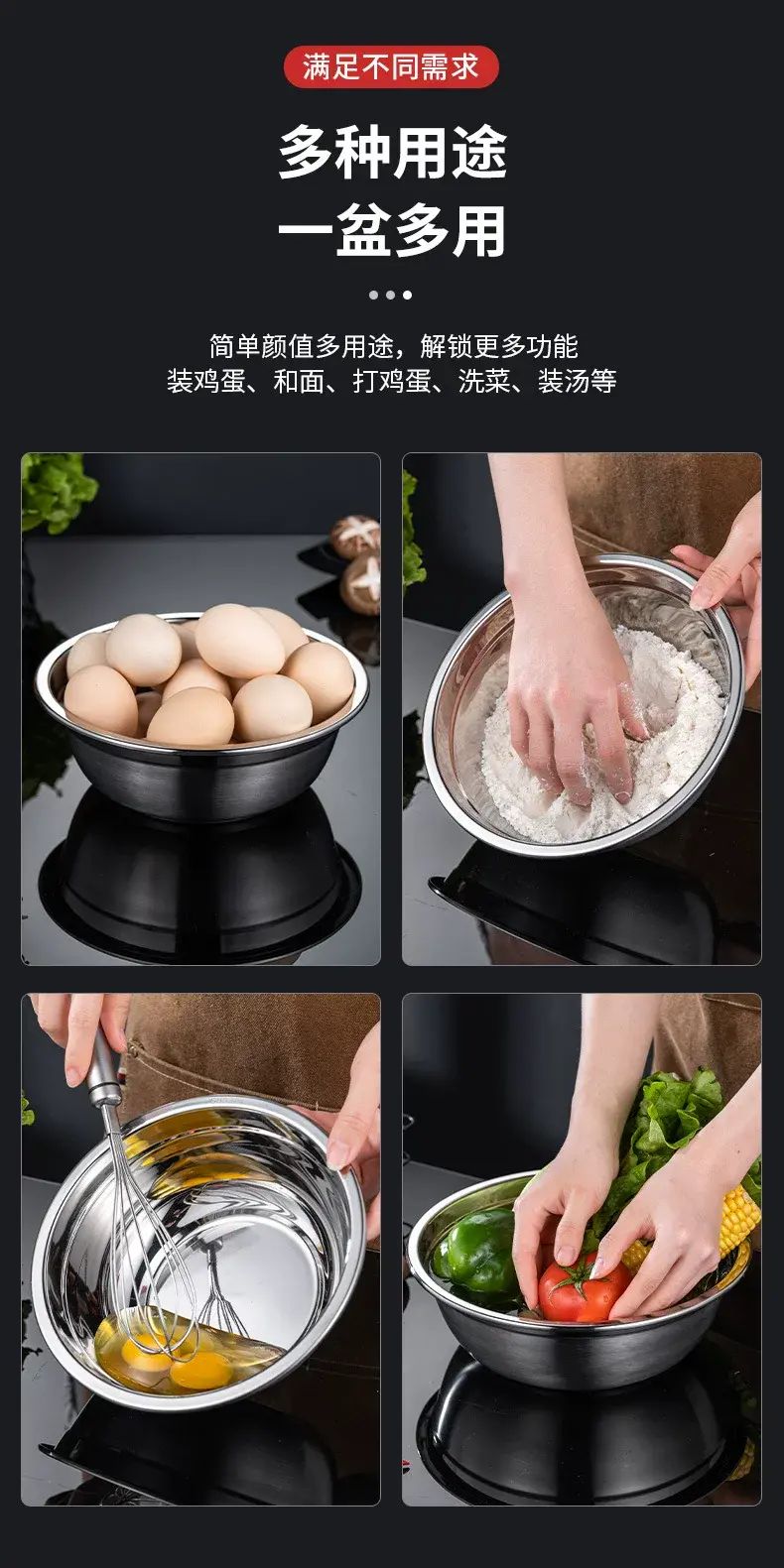 满足不同需求

多种用途
一盆多用

简单颜值多用途，解锁更多功能
装鸡蛋、和面、打鸡蛋、洗菜、装汤等