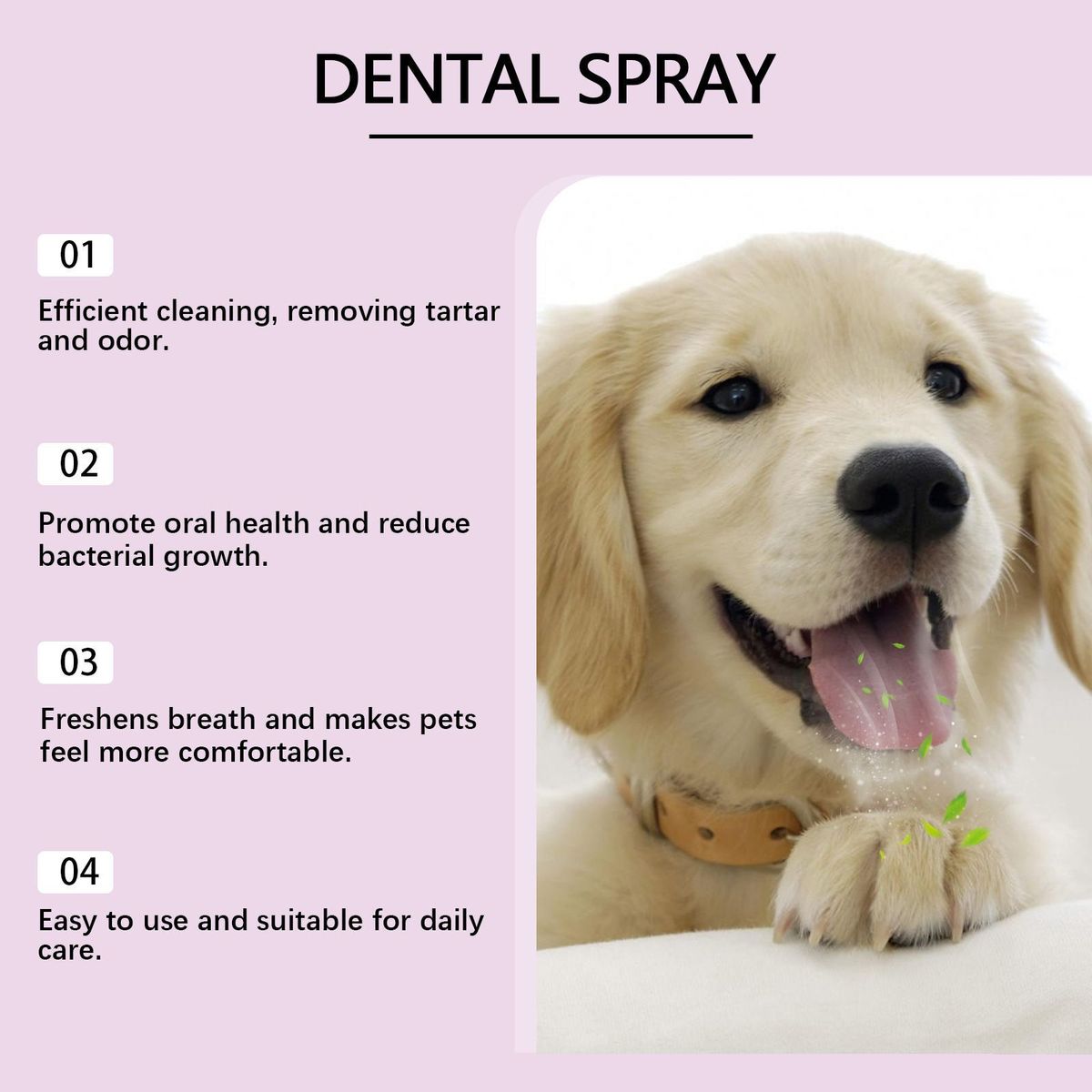 DENTAL SPRAY

01

Efficient cleaning, removing tartar and odor.

02

Promote oral health and reduce bacterial growth.

03

Freshens breath and makes pets feel more comfortable.

04

Easy to use and suitable for daily care.