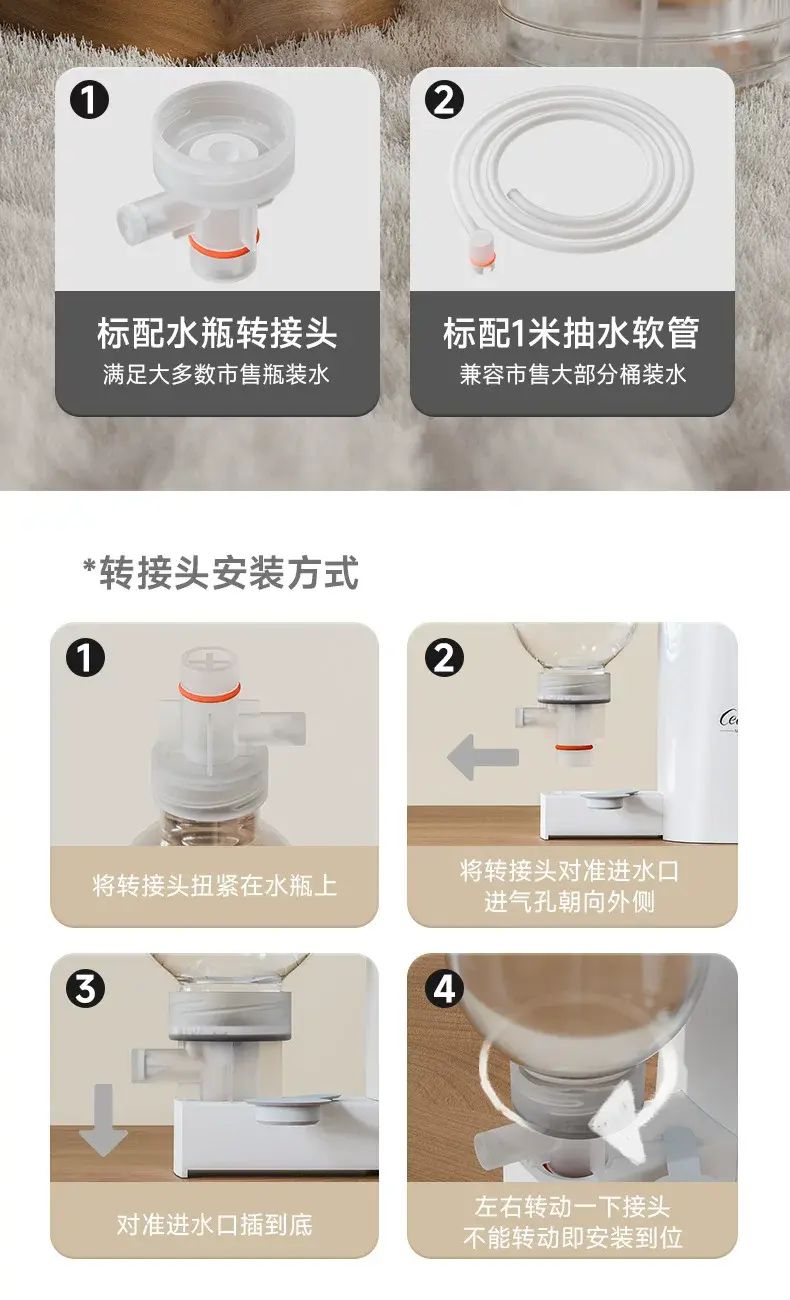 1
标配水瓶转接头
满足大多数市售瓶装水

2
标配1米抽水软管
兼容市售大部分桶装水

*转接头安装方式

1
将转接头扭紧在水瓶上

2
将转接头对准进水口
进气孔朝向外侧

3
对准进水口插到底

4
左右转动一下接头
不能转动即安装到位