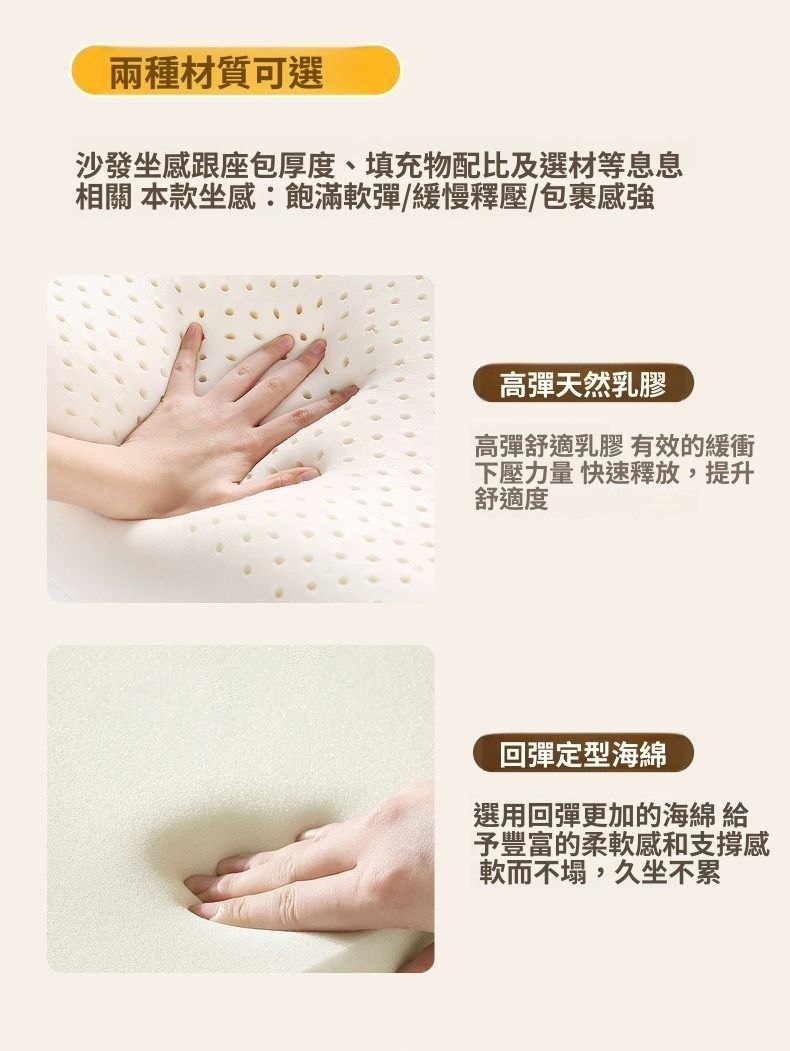 兩種材質可選

沙發坐感跟座包厚度、填充物配比及選材等息息相關 本款坐感：飽滿軟彈/緩慢釋壓/包裹感強

高彈天然乳膠

高彈舒適乳膠 有效的緩衝下壓力量 快速釋放，提升舒適度

回彈定型海綿

選用回彈更加的海綿 給予豐富的柔軟感和支撐感 軟而不塌，久坐不累