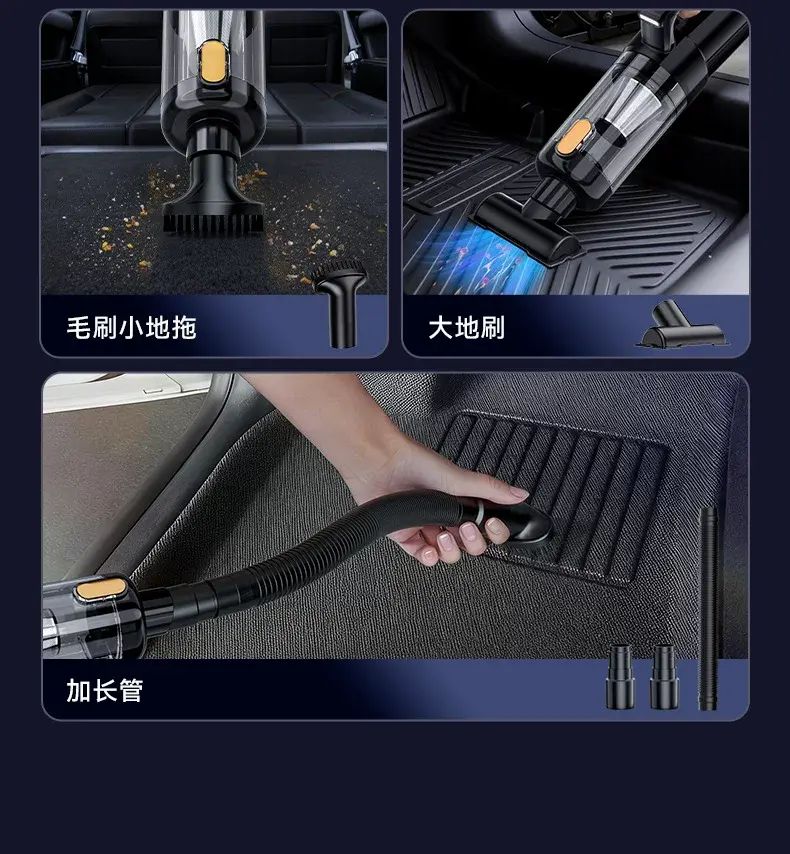 毛刷小地拖

大地刷

加长管