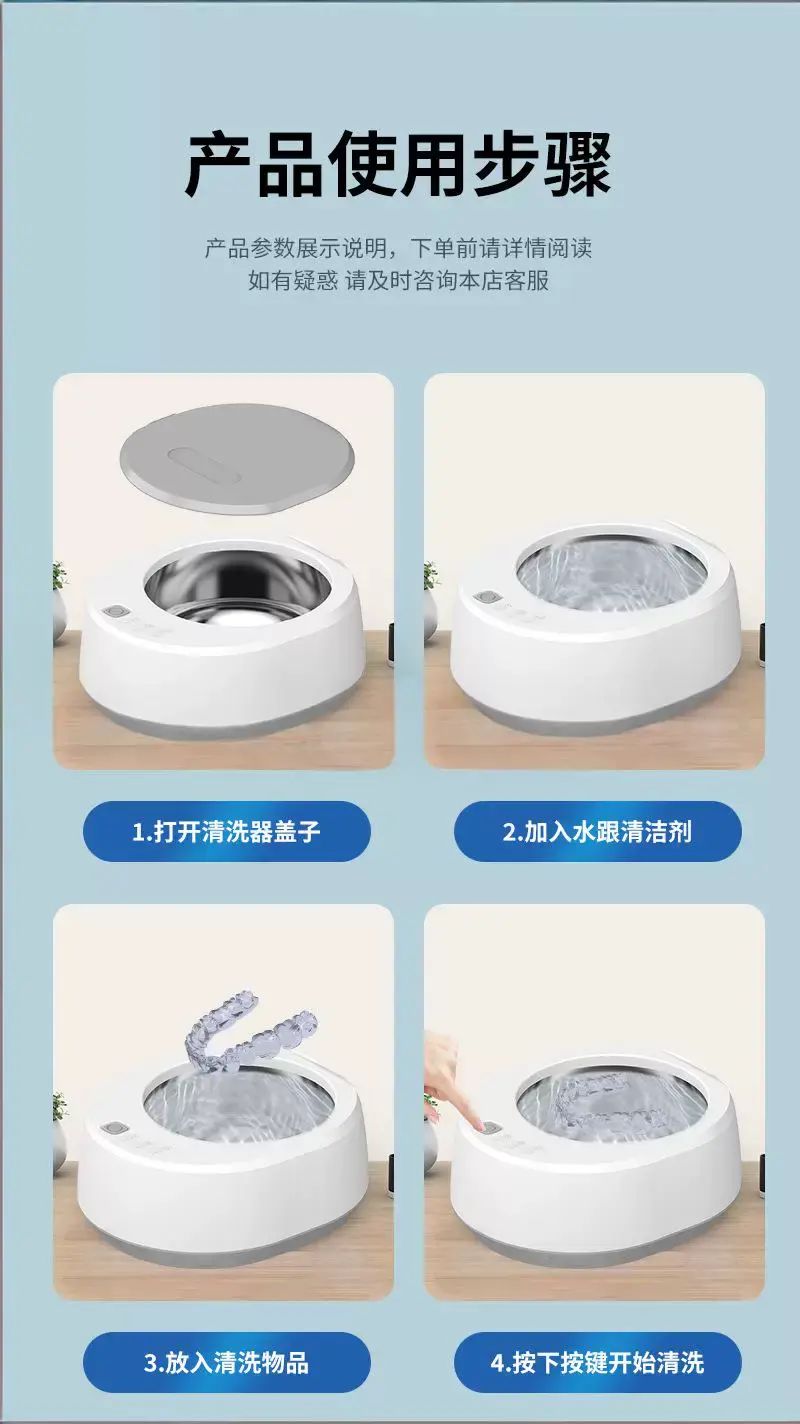 产品使用步骤

产品参数展示说明，下单前请详情阅读
如有疑惑 请及时咨询本店客服

1.打开清洗器盖子

2.加入水跟清洁剂

3.放入清洗物品

4.按下按键开始清洗