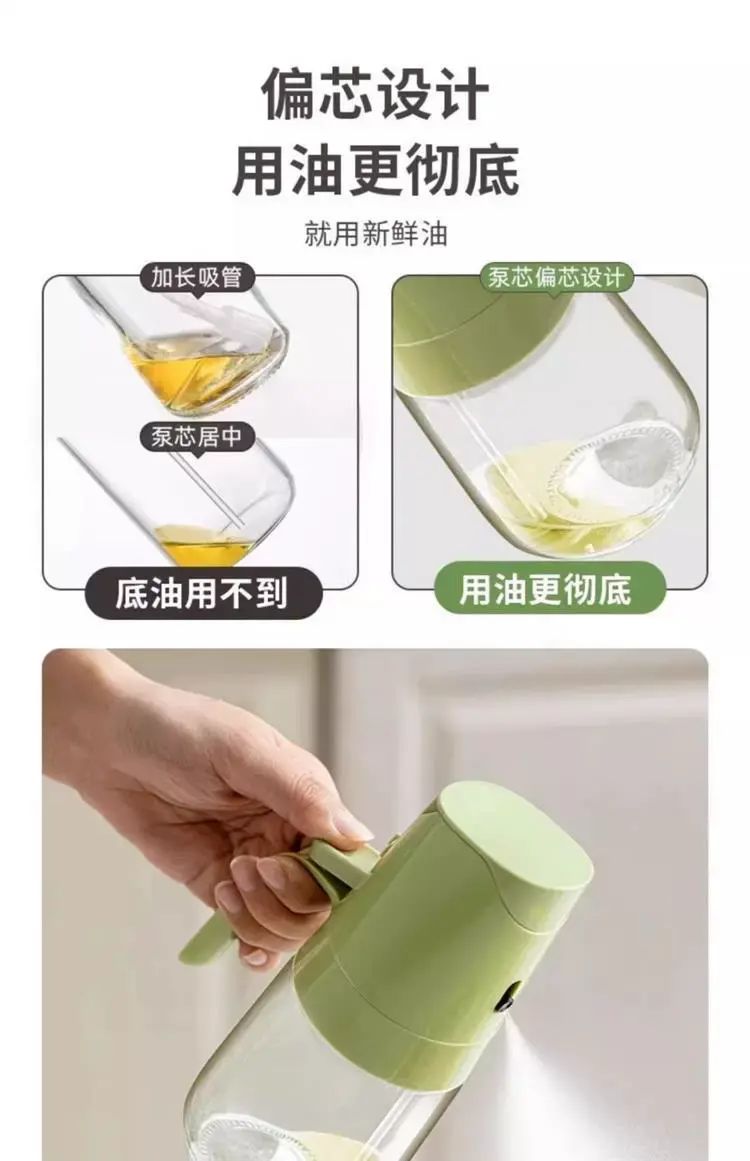 偏芯设计
用油更彻底

就用新鲜油

加长吸管

泵芯居中

底油用不到

泵芯偏芯设计

用油更彻底