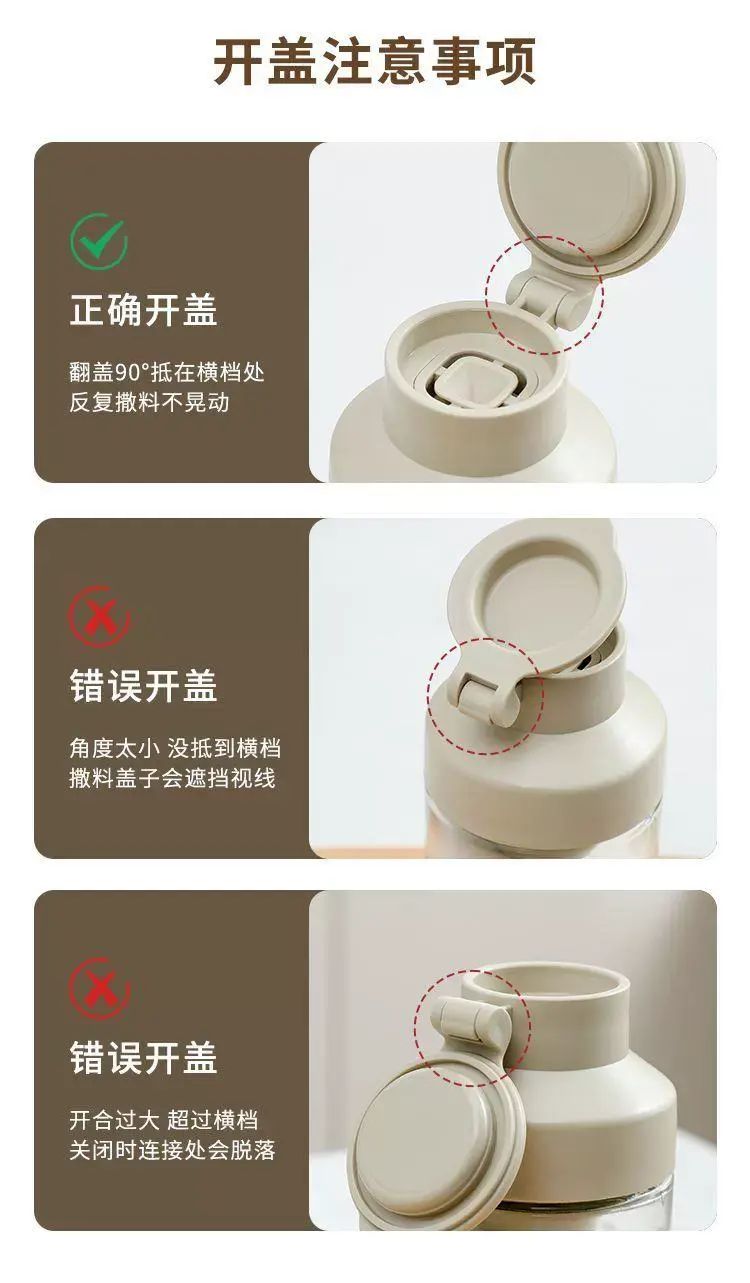 开盖注意事项

正确开盖

翻盖90°抵在横档处
反复撒料不晃动

错误开盖

角度太小 没抵到横档
撒料盖子会遮挡视线

错误开盖

开合过大 超过横档
关闭时连接处会脱落