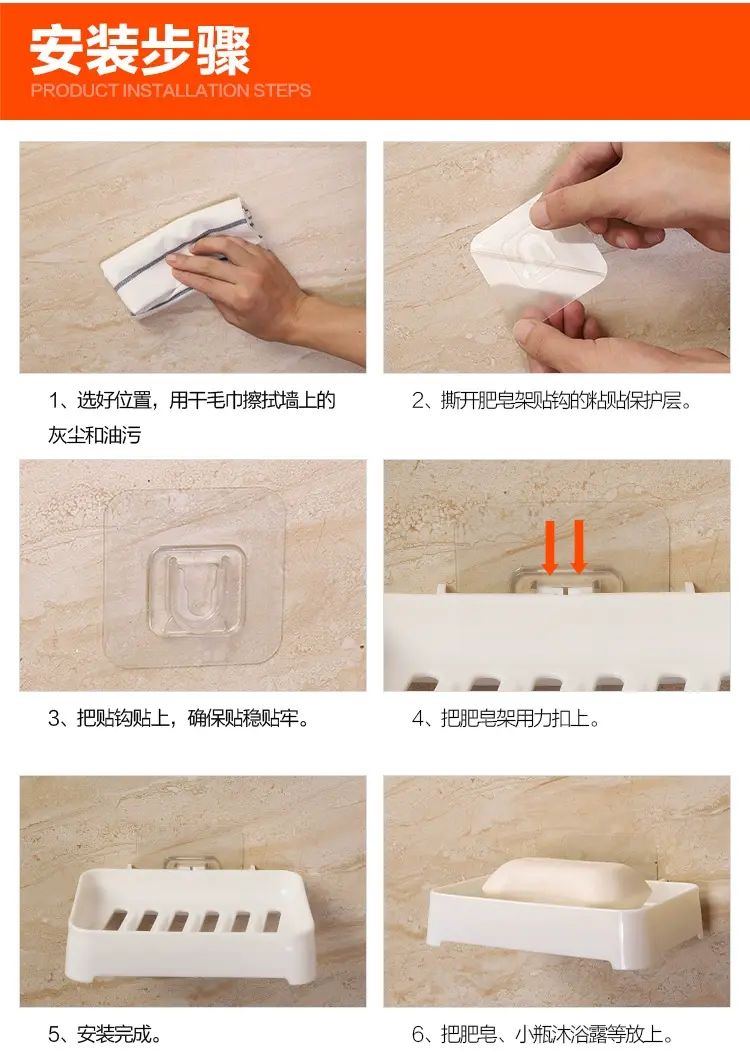 安装步骤
PRODUCT INSTALLATION STEPS

1、选好位置，用干毛巾擦拭墙上的灰尘和油污

2、撕开肥皂架贴钩的粘贴保护层。

3、把贴钩贴上，确保贴稳贴牢。

4、把肥皂架用力扣上。

5、安装完成。

6、把肥皂、小瓶沐浴露等放上。