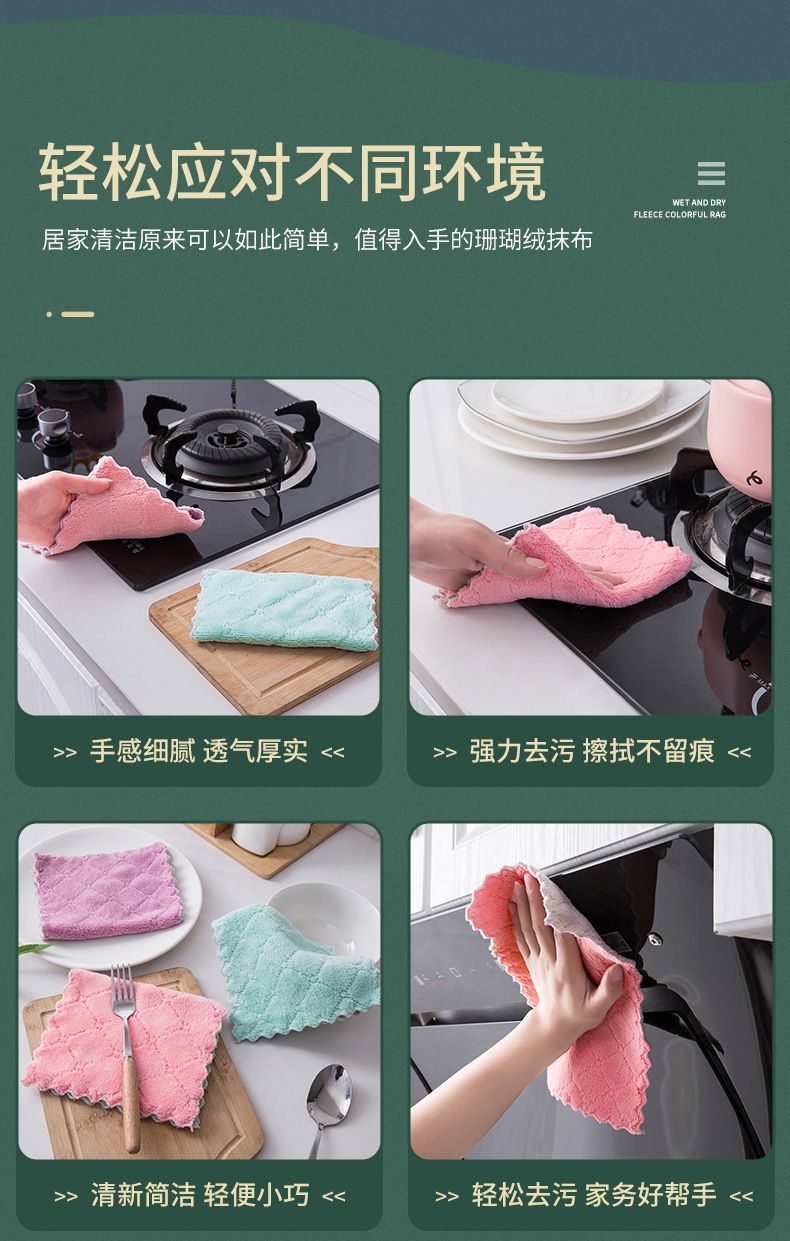 轻松应对不同环境

WET AND DRY
FLEECE COLORFUL RAG

居家清洁原来可以如此简单，值得入手的珊瑚绒抹布

>> 手感细腻 透气厚实 <<

>> 强力去污 擦拭不留痕 <<

>> 清新简洁 轻便小巧 <<

>> 轻松去污 家务好帮手 <<