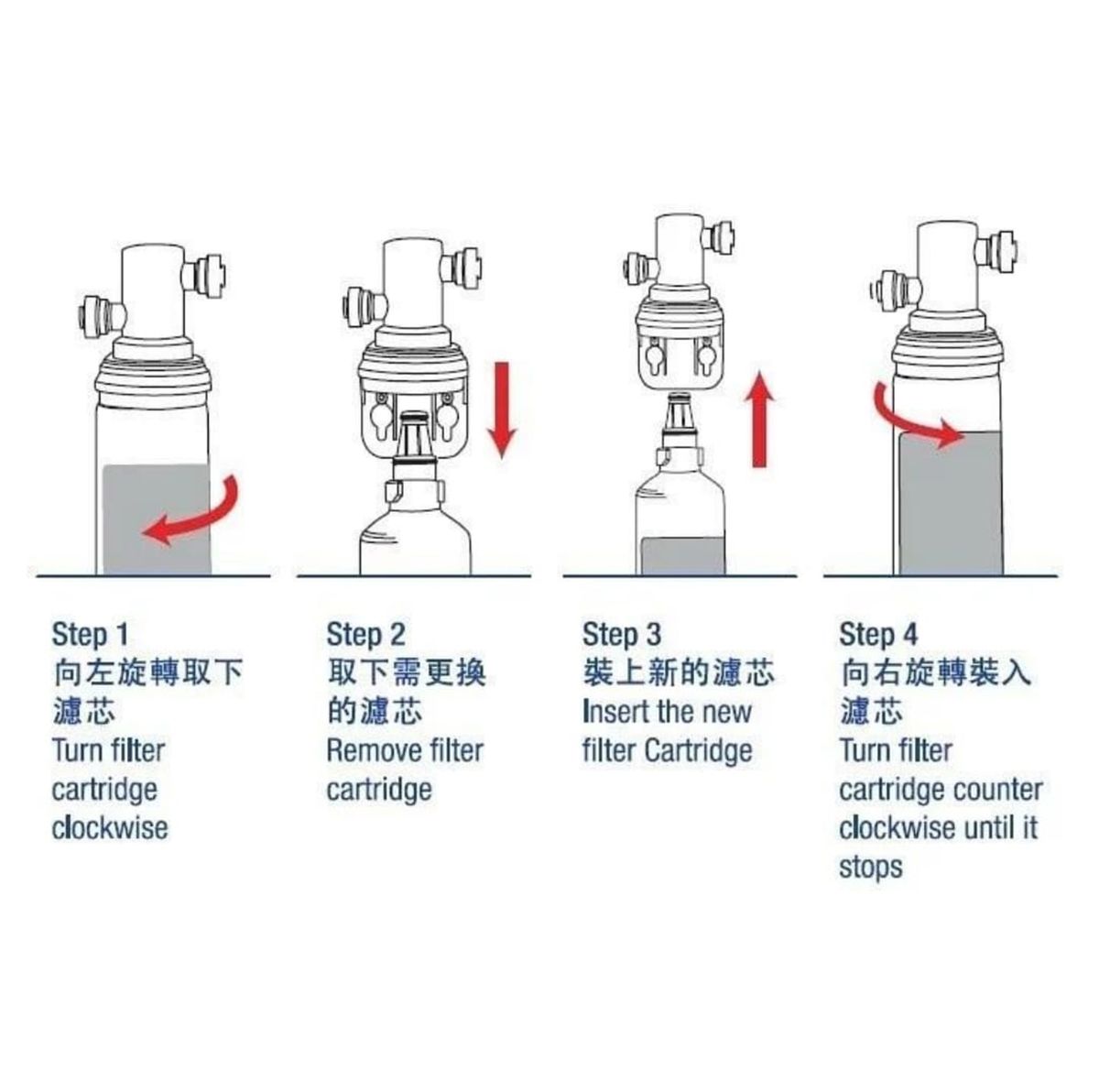 Step 1
向左旋轉取下濾芯
Turn filter cartridge clockwise

Step 2
取下需更換的濾芯
Remove filter cartridge

Step 3
裝上新的濾芯
Insert the new filter Cartridge

Step 4
向右旋轉裝入濾芯
Turn filter cartridge counter clockwise until it stops