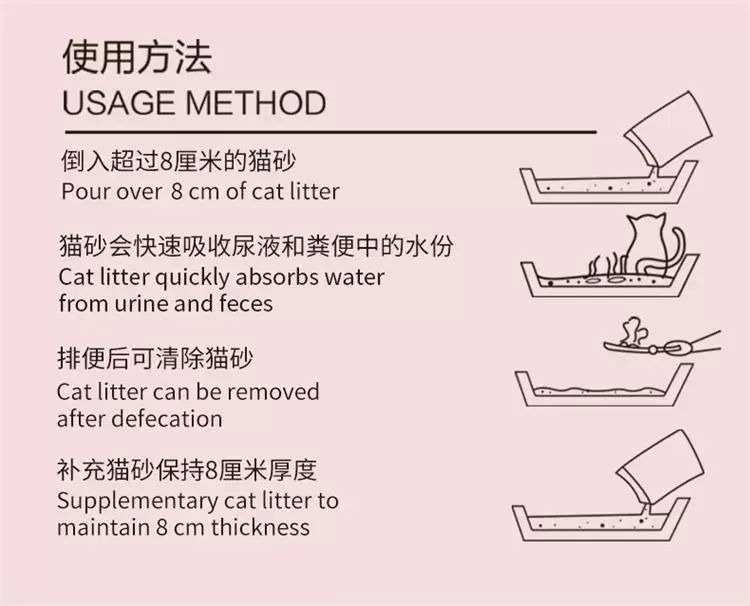 使用方法
USAGE METHOD

倒入超过8厘米的猫砂
Pour over 8 cm of cat litter

猫砂会快速吸收尿液和粪便中的水份
Cat litter quickly absorbs water from urine and feces

排便后可清除猫砂
Cat litter can be removed after defecation

补充猫砂保持8厘米厚度
Supplementary cat litter to maintain 8 cm thickness