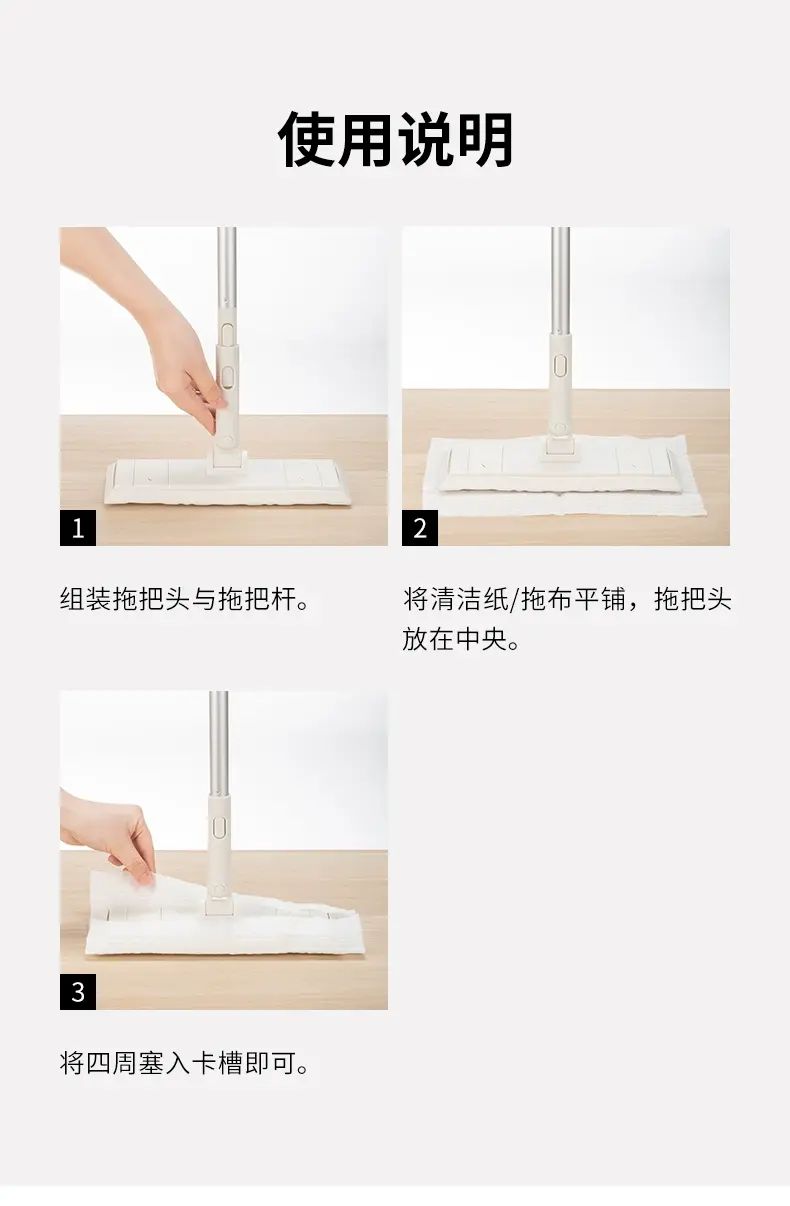 使用说明

1

组装拖把头与拖把杆。

2

将清洁纸/拖布平铺，拖把头放在中央。

3

将四周塞入卡槽即可。