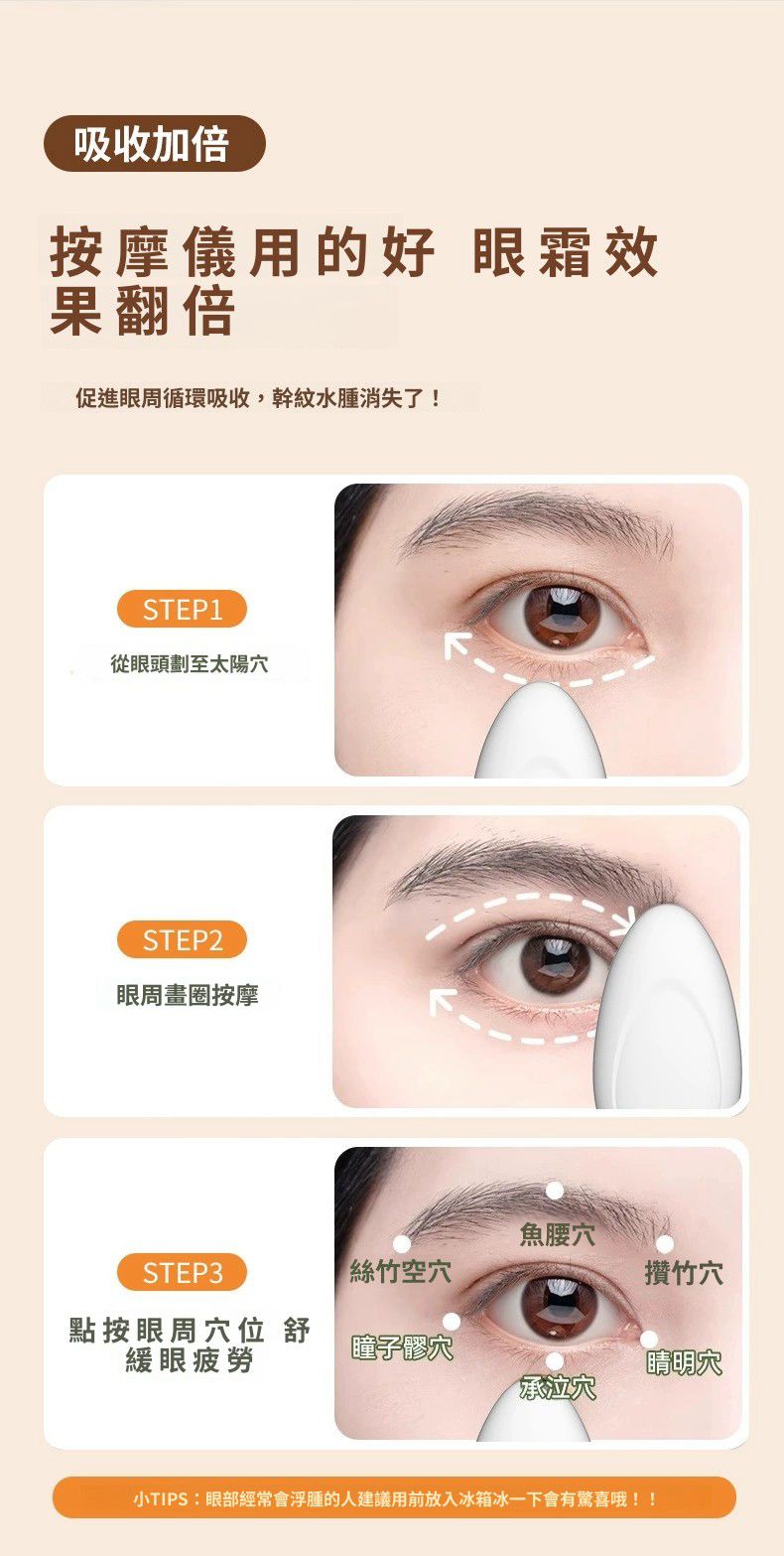 吸收加倍

按摩儀用的好 眼霜效果翻倍

促進眼周循環吸收，幹紋水腫消失了！

STEP1

從眼頭劃至太陽穴

STEP2

眼周畫圈按摩

STEP3

點按眼周穴位 舒緩眼疲勞

魚腰穴

絲竹空穴

攢竹穴

瞳子髎穴

睛明穴

承泣穴

小TIPS：眼部經常會浮腫的人建議用前放入冰箱冰一下會有驚喜哦！！