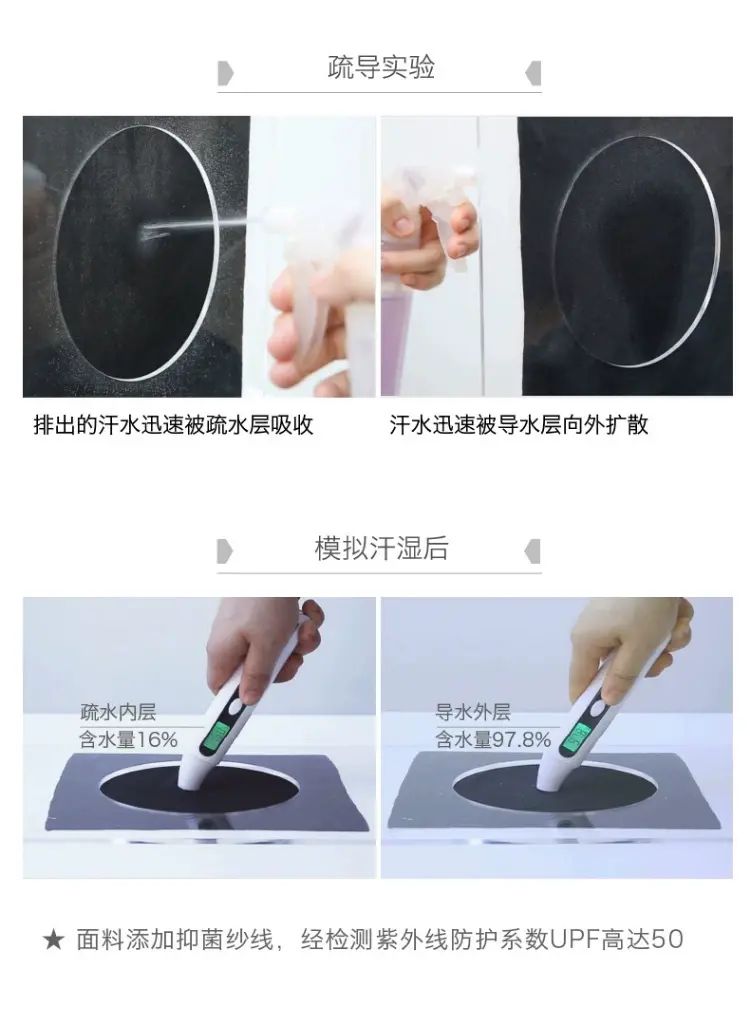 疏导实验

排出的汗水迅速被疏水层吸收

汗水迅速被导水层向外扩散

模拟汗湿后

疏水内层
含水量16%

导水外层
含水量97.8%

★ 面料添加抑菌纱线，经检测紫外线防护系数UPF高达50