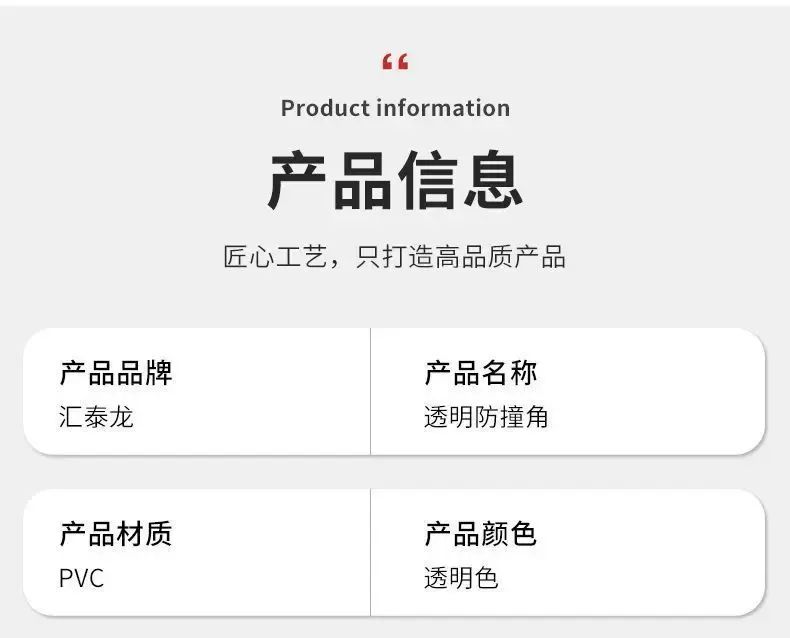 “

Product information

产品信息

匠心工艺，只打造高品质产品

产品品牌
汇泰龙

产品名称
透明防撞角

产品材质
PVC

产品颜色
透明色