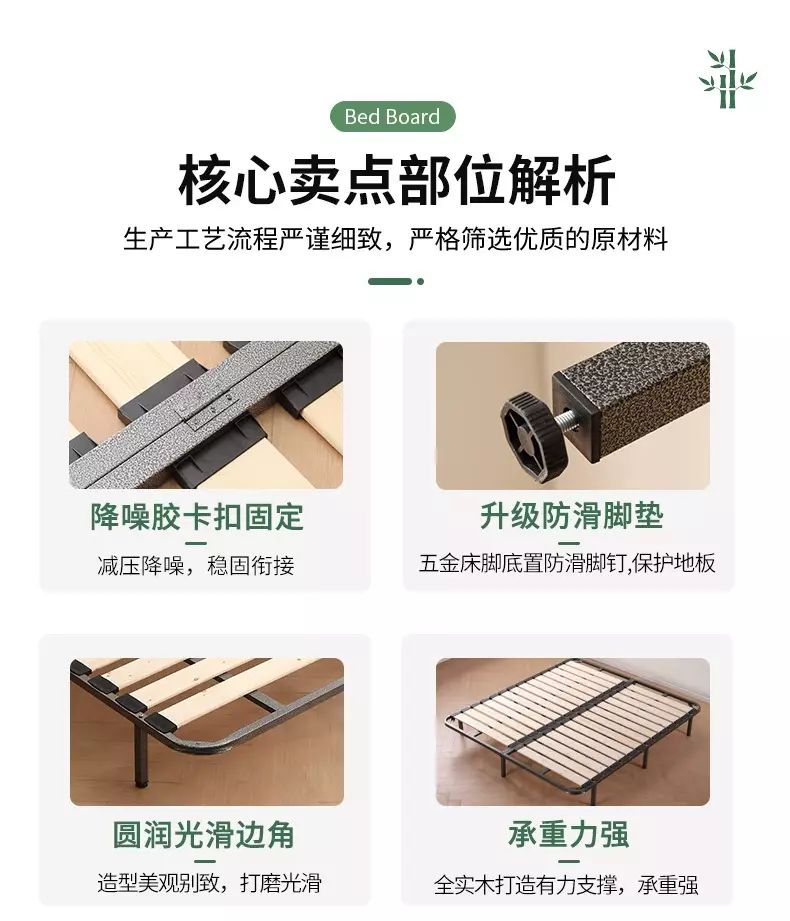 Bed Board

核心卖点部位解析

生产工艺流程严谨细致，严格筛选优质的原材料

降噪胶卡扣固定

减压降噪，稳固衔接

升级防滑脚垫

五金床脚底置防滑脚钉,保护地板

圆润光滑边角

造型美观别致，打磨光滑

承重力强

全实木打造有力支撑，承重强