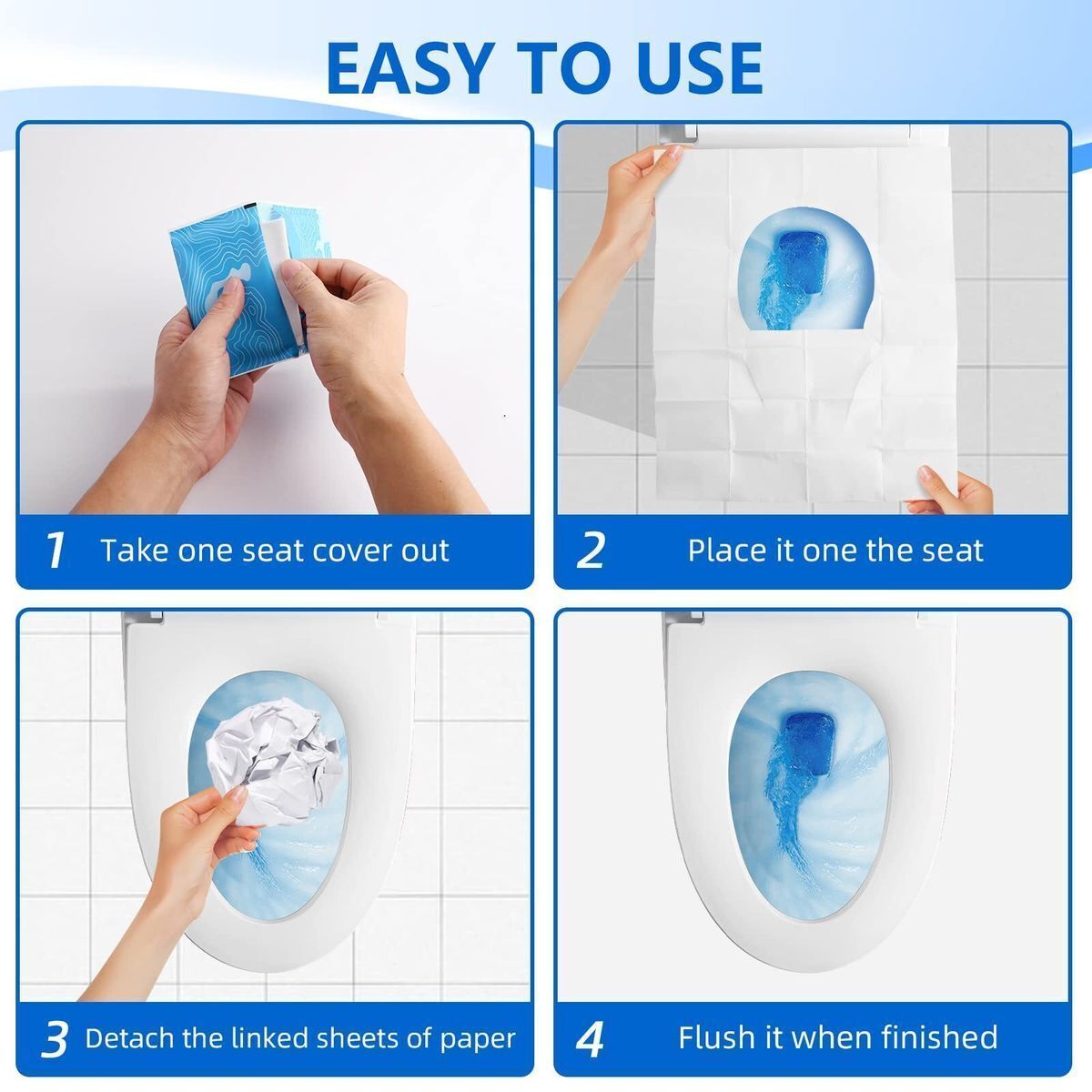 EASY TO USE

1 Take one seat cover out

2 Place it one the seat

3 Detach the linked sheets of paper

4 Flush it when finished