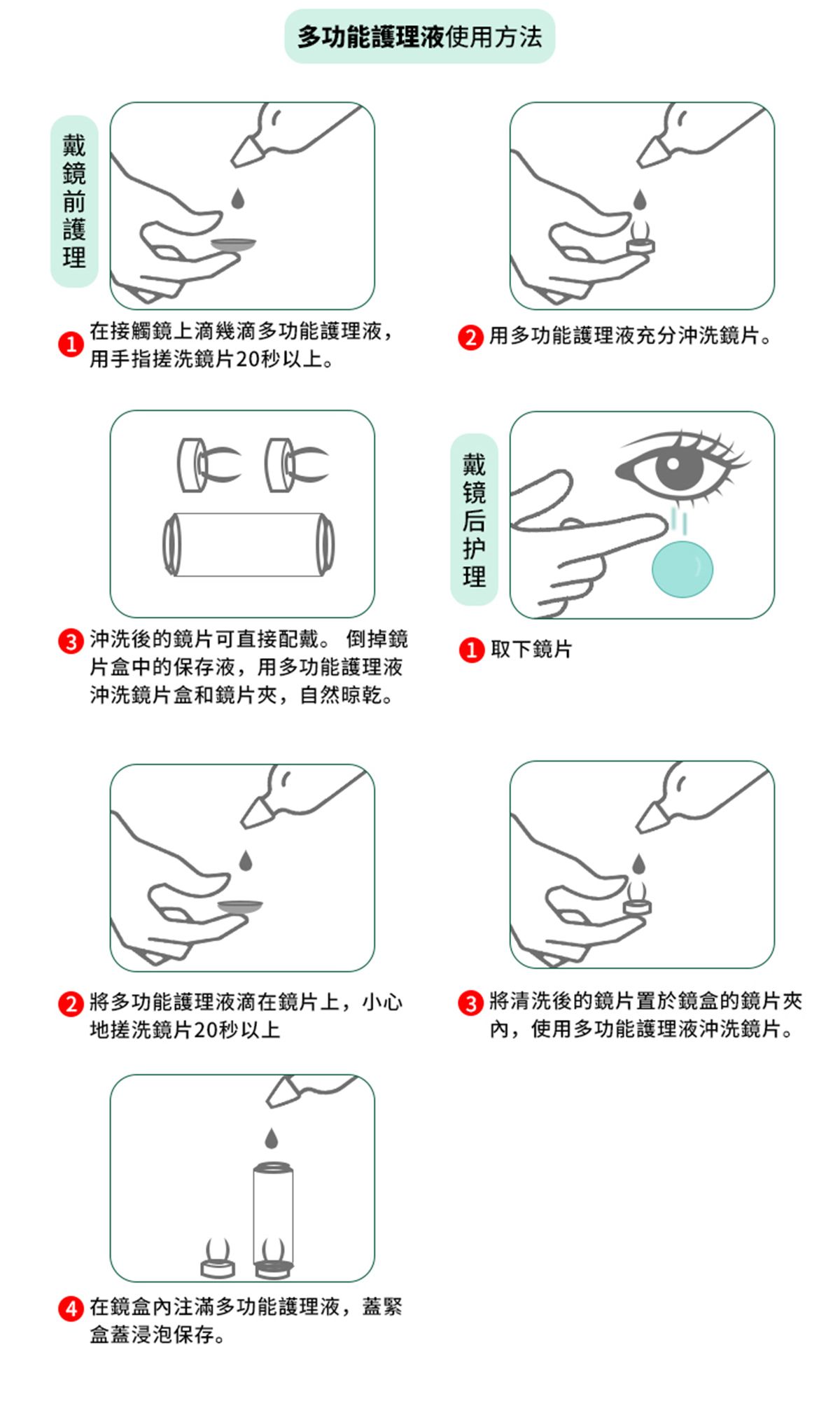 多功能護理液使用方法

戴鏡前護理

1 在接觸鏡上滴幾滴多功能護理液，用手指搓洗鏡片20秒以上。

2 用多功能護理液充分沖洗鏡片。

3 沖洗後的鏡片可直接配戴。 倒掉鏡片盒中的保存液，用多功能護理液沖洗鏡片盒和鏡片夾，自然晾乾。

戴镜后护理

1 取下鏡片

2 將多功能護理液滴在鏡片上，小心地搓洗鏡片20秒以上

3 將清洗後的鏡片置於鏡盒的鏡片夾內，使用多功能護理液沖洗鏡片。

4 在鏡盒內注滿多功能護理液，蓋緊盒蓋浸泡保存。