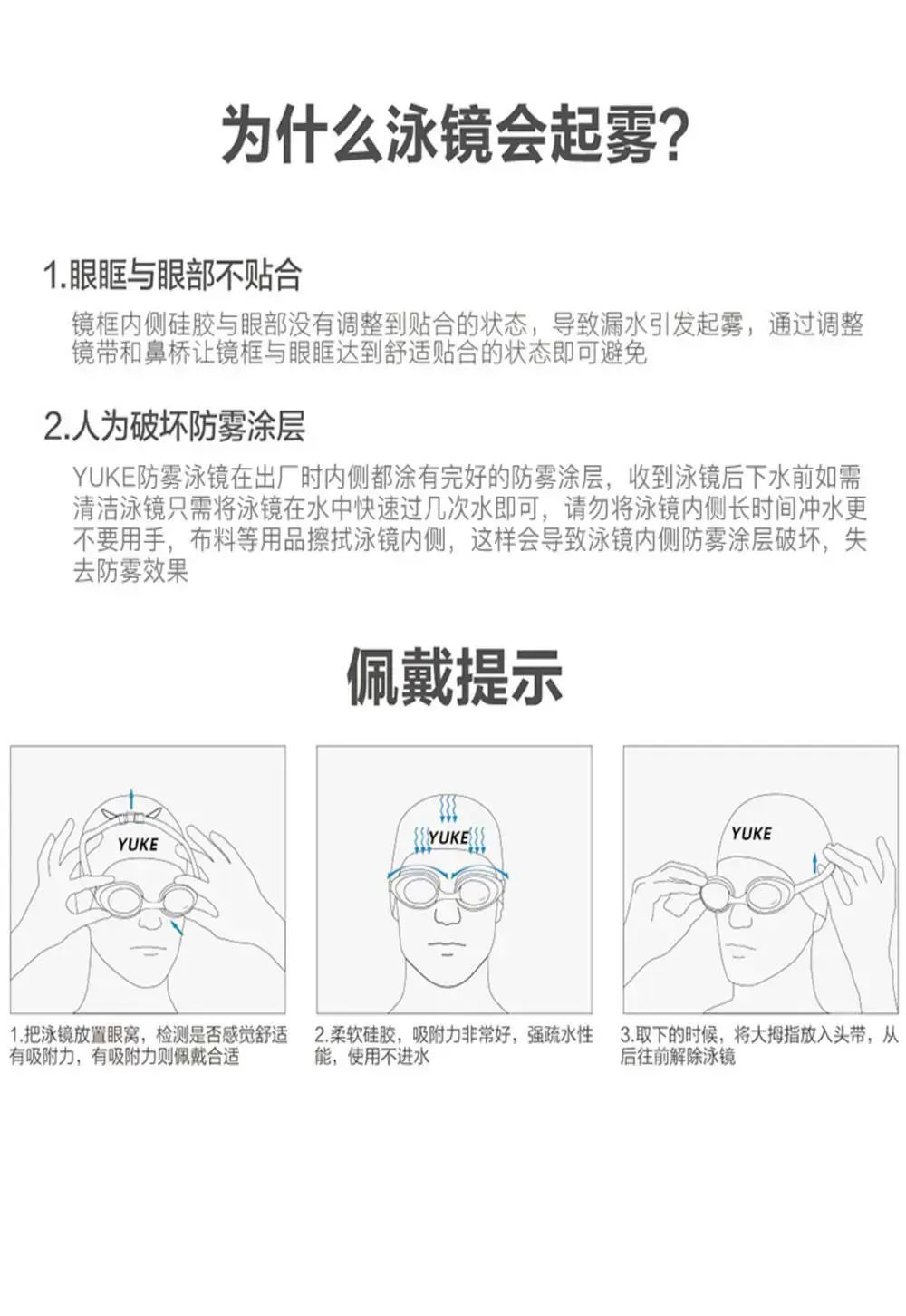 为什么泳镜会起雾?

1.眼眶与眼部不贴合

镜框内侧硅胶与眼部没有调整到贴合的状态，导致漏水引发起雾，通过调整镜带和鼻桥让镜框与眼眶达到舒适贴合的状态即可避免

2.人为破坏防雾涂层

YUKE防雾泳镜在出厂时内侧都涂有完好的防雾涂层，收到泳镜后下水前如需清洁泳镜只需将泳镜在水中快速过几次水即可，请勿将泳镜内侧长时间冲水更不要用手，布料等用品擦拭泳镜内侧，这样会导致泳镜内侧防雾涂层破坏，失去防雾效果

佩戴提示

YUKE

1.把泳镜放置眼窝，检测是否感觉舒适有吸附力，有吸附力则佩戴合适

YUKE

2.柔软硅胶，吸附力非常好，强疏水性能，使用不进水

YUKE

3.取下的时候，将大拇指放入头带，从后往前解除泳镜