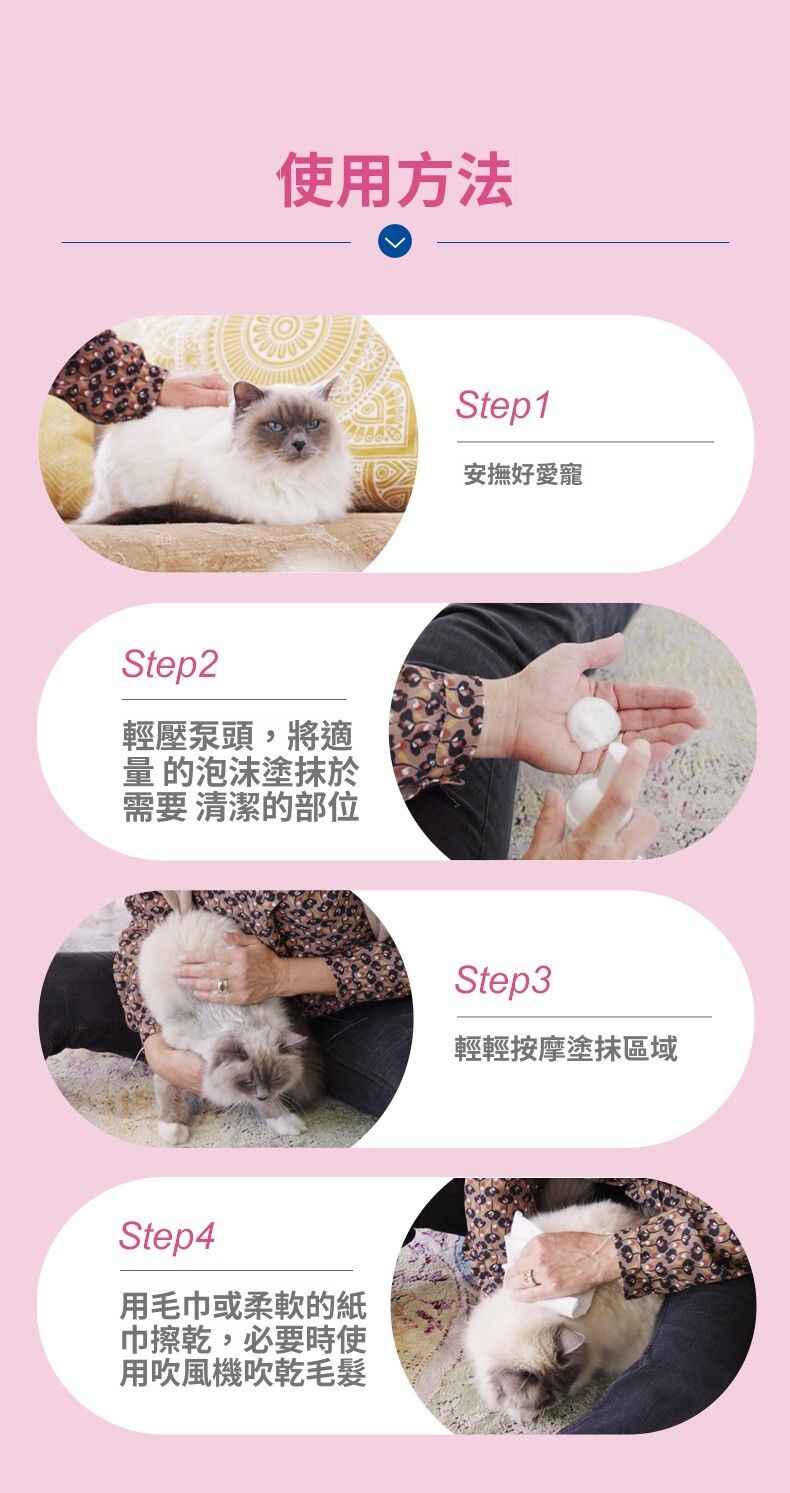 使用方法

Step1

安撫好愛寵

Step2

輕壓泵頭，將適量 的泡沫塗抹於需要 清潔的部位

Step3

輕輕按摩塗抹區域

Step4

用毛巾或柔軟的紙巾擦乾，必要時使用吹風機吹乾毛髮