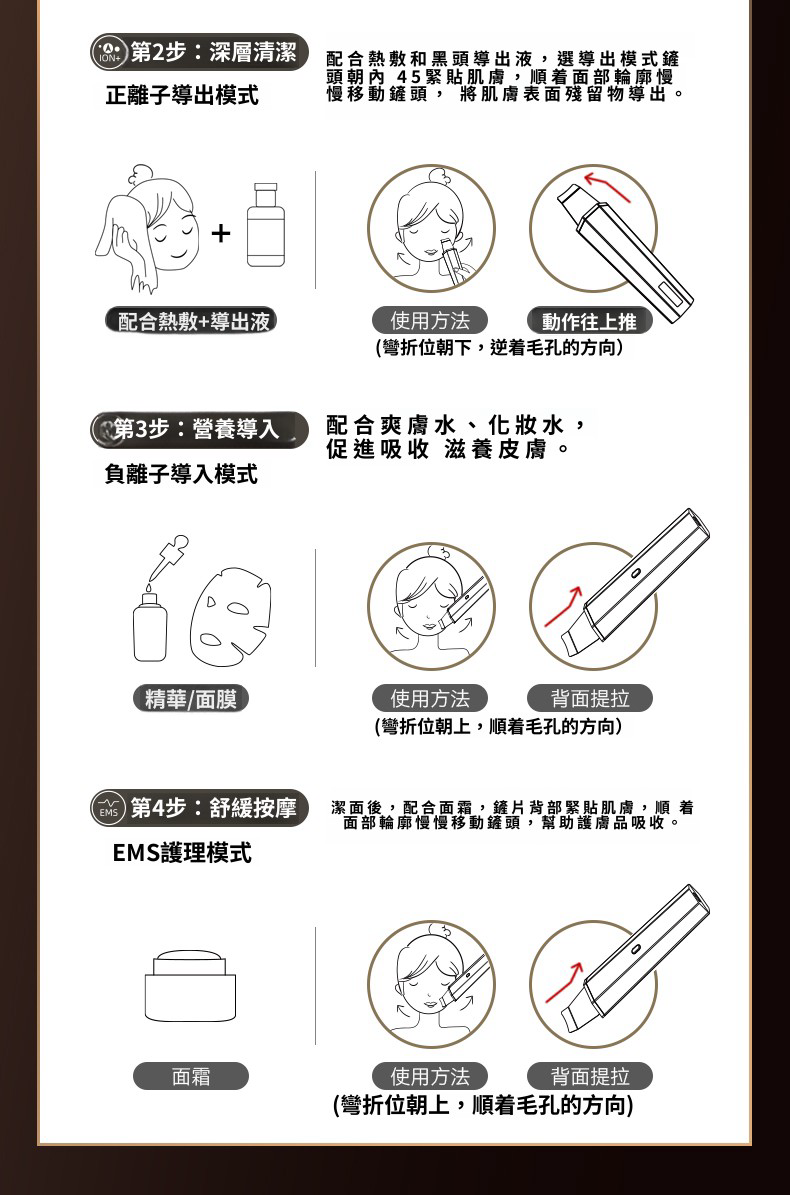 ION+ 第2步：深層清潔
正離子導出模式

配合熱敷和黑頭導出液，選導出模式鏟頭朝內 45緊貼肌膚，順着面部輪廓慢慢移動鏟頭， 將肌膚表面殘留物導出。

配合熱敷+導出液

使用方法

動作往上推

(彎折位朝下，逆着毛孔的方向)

第3步：營養導入
負離子導入模式

配合爽膚水、化妝水，促進吸收 滋養皮膚。

精華/面膜

使用方法

背面提拉

(彎折位朝上，順着毛孔的方向)

EMS 第4步：舒緩按摩
EMS護理模式

潔面後，配合面霜，鏟片背部緊貼肌膚，順 着面部輪廓慢慢移動鏟頭，幫助護膚品吸收。

面霜

使用方法

背面提拉

(彎折位朝上，順着毛孔的方向)