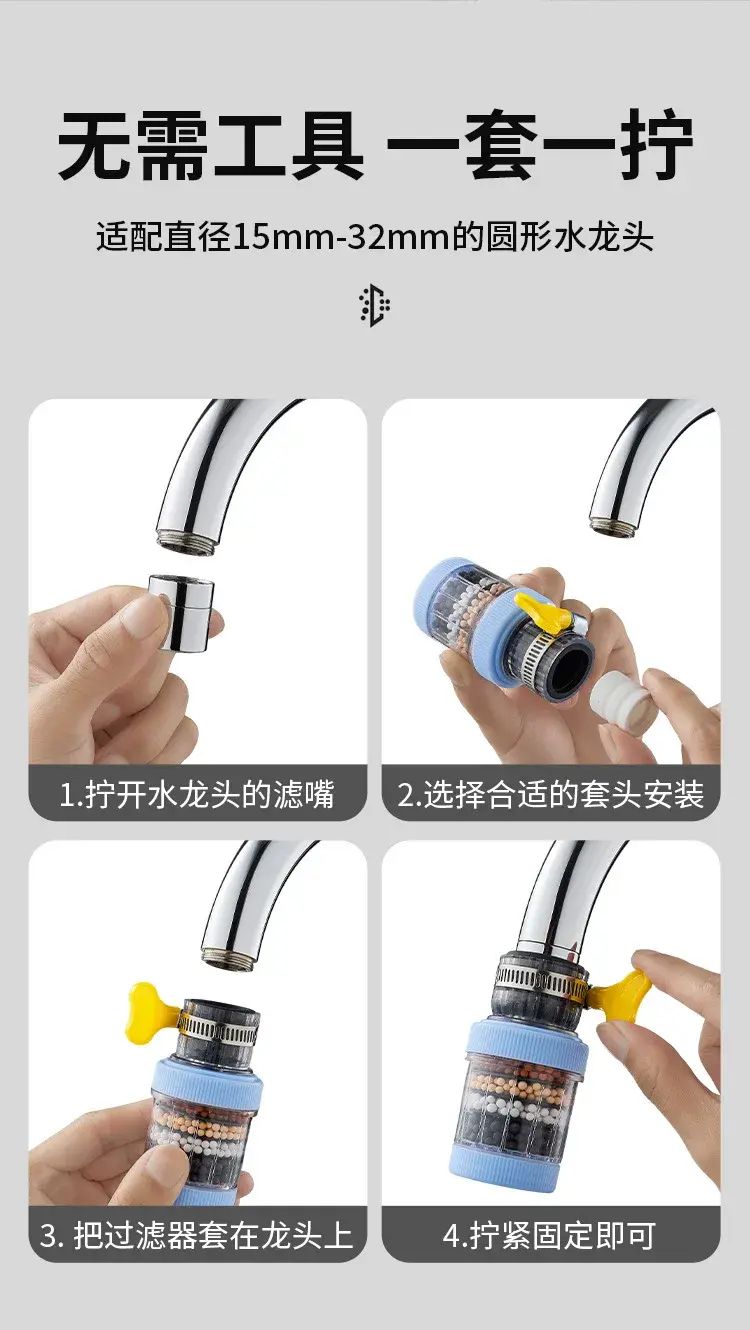 无需工具 一套一拧

适配直径15mm-32mm的圆形水龙头

1.拧开水龙头的滤嘴

2.选择合适的套头安装

3. 把过滤器套在龙头上

4.拧紧固定即可