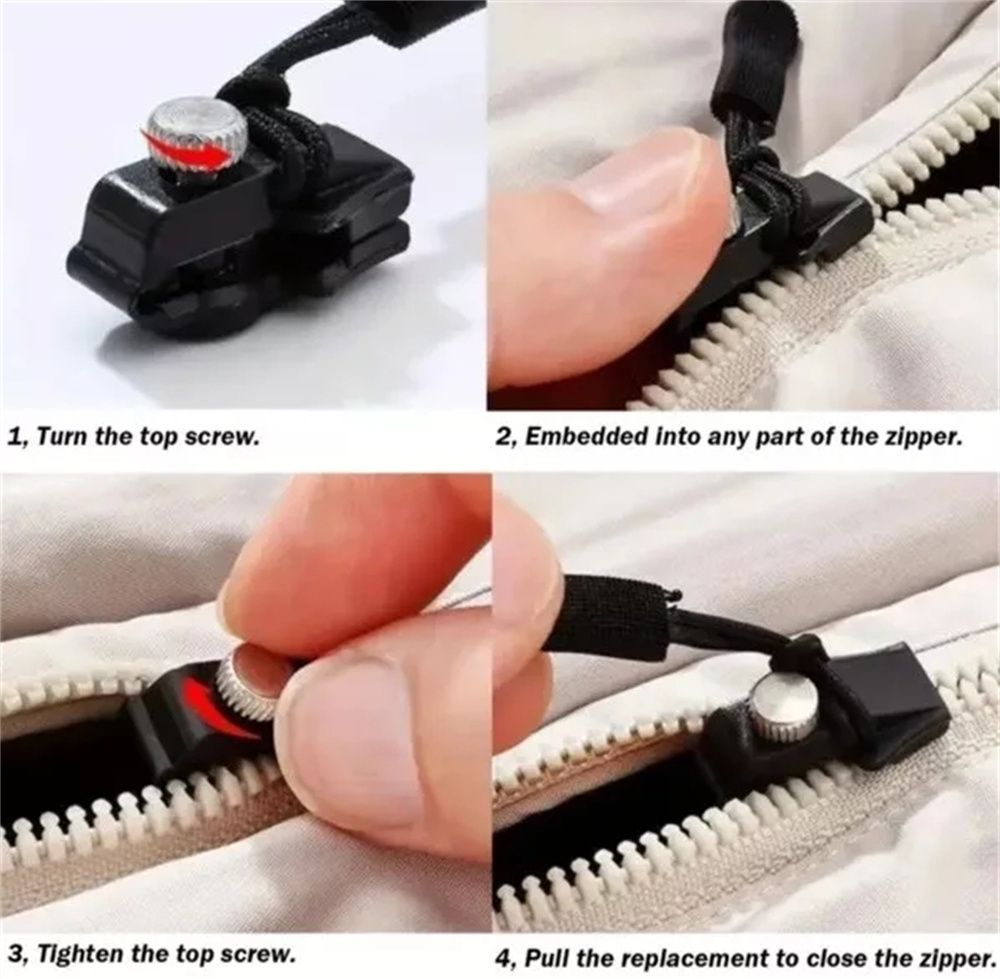 1, Turn the top screw.

2, Embedded into any part of the zipper.

3, Tighten the top screw.

4, Pull the replacement to close the zipper.