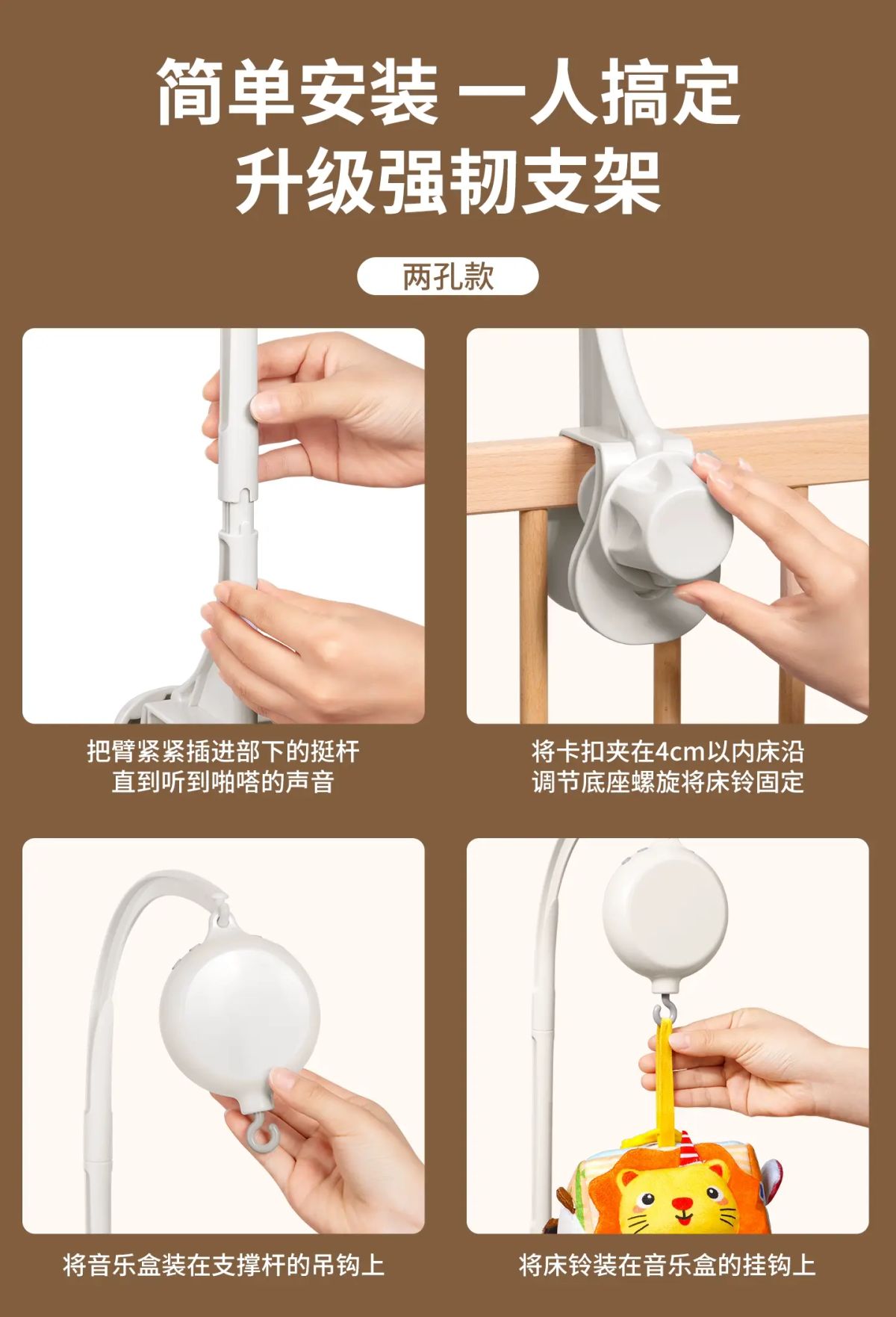 简单安装 一人搞定
升级强韧支架

两孔款

把臂紧紧插进部下的挺杆
直到听到啪嗒的声音

将卡扣夹在4cm以内床沿
调节底座螺旋将床铃固定

将音乐盒装在支撑杆的吊钩上

将床铃装在音乐盒的挂钩上