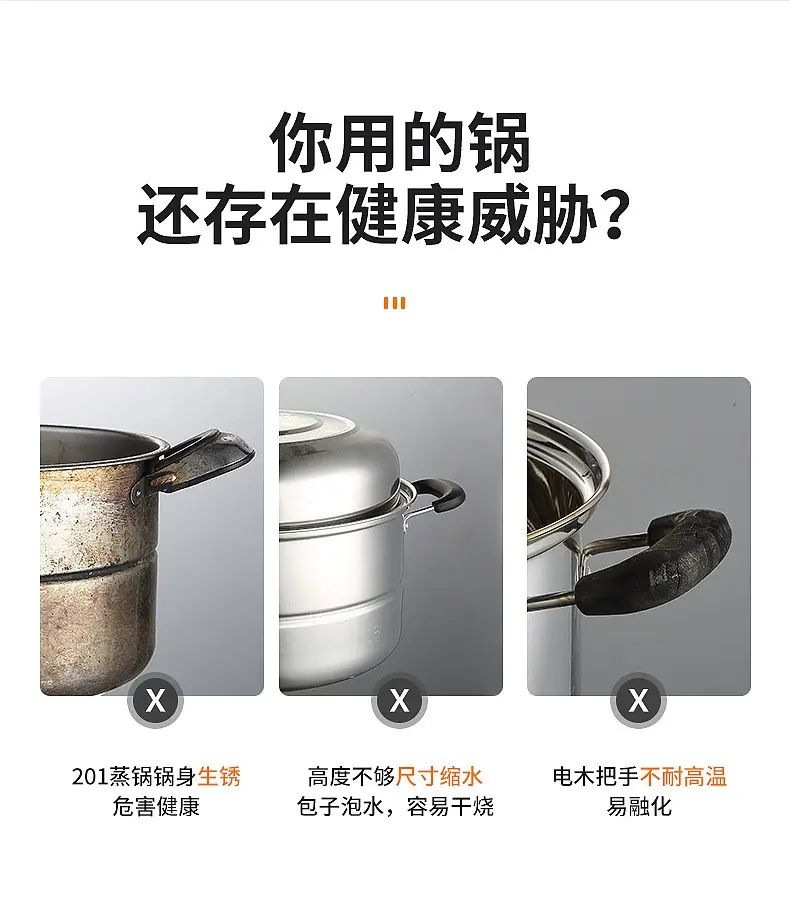 你用的锅
还存在健康威胁？

X
201蒸锅锅身生锈
危害健康

X
高度不够尺寸缩水
包子泡水，容易干烧

X
电木把手不耐高温
易融化